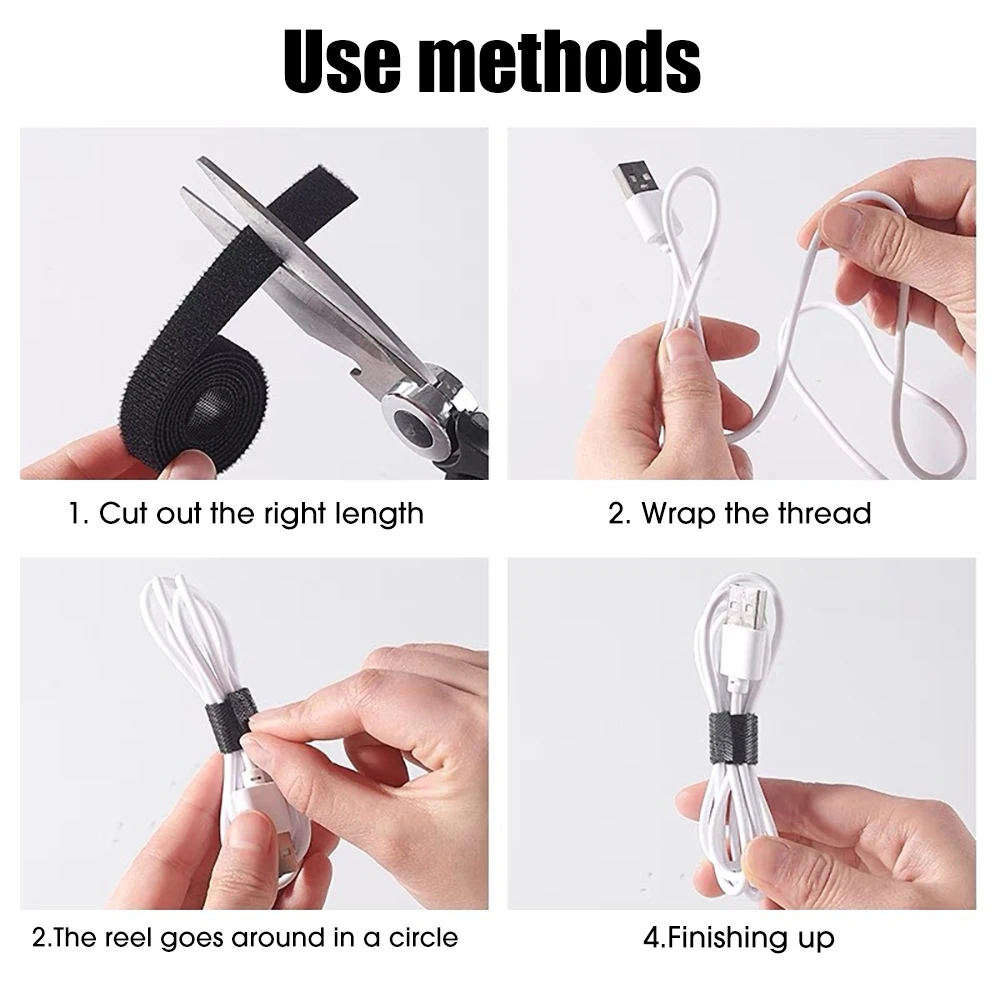 Use methods

1. Cut out the right length

2. Wrap the thread

2.The reel goes around in a circle

4.Finishing up