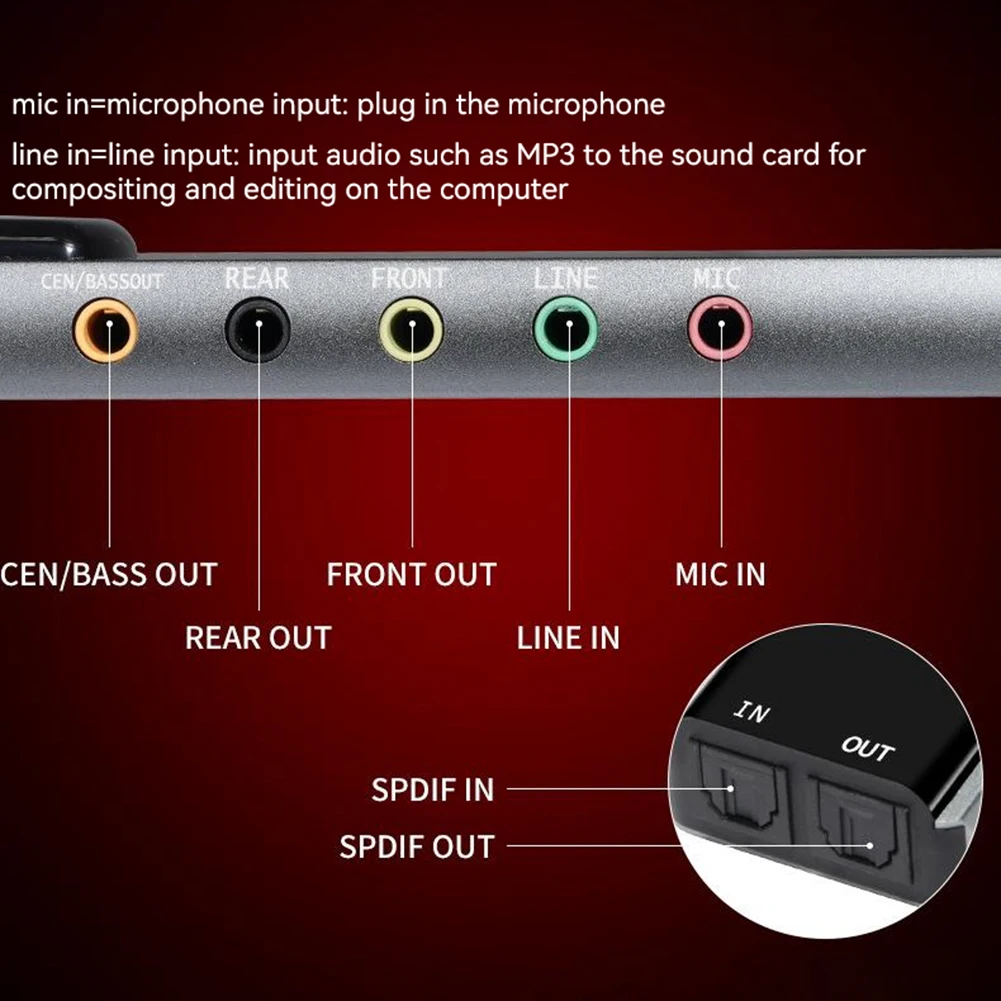 mic in=microphone input: plug in the microphone

line in=line input: input audio such as MP3 to the sound card for compositing and editing on the computer

CEN/BASSOUT REAR FRONT LINE MIC

CEN/BASS OUT

REAR OUT

FRONT OUT

LINE IN

MIC IN

IN

OUT

SPDIF IN

SPDIF OUT