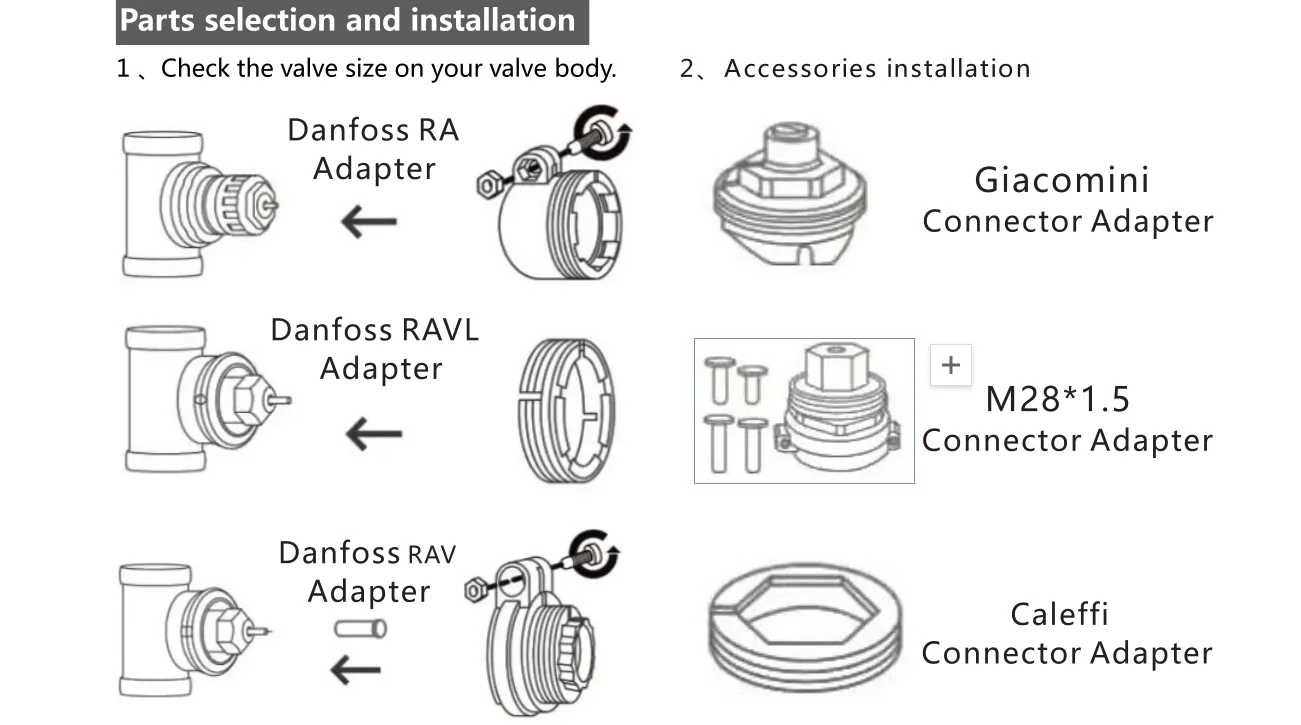 Parts selection and installation

1 、Check the valve size on your valve body.

Danfoss RA
Adapter

Danfoss RAVL
Adapter

Danfoss RAV
Adapter

2、Accessories installation

Giacomini
Connector Adapter

+

M28*1.5
Connector Adapter

Caleffi
Connector Adapter