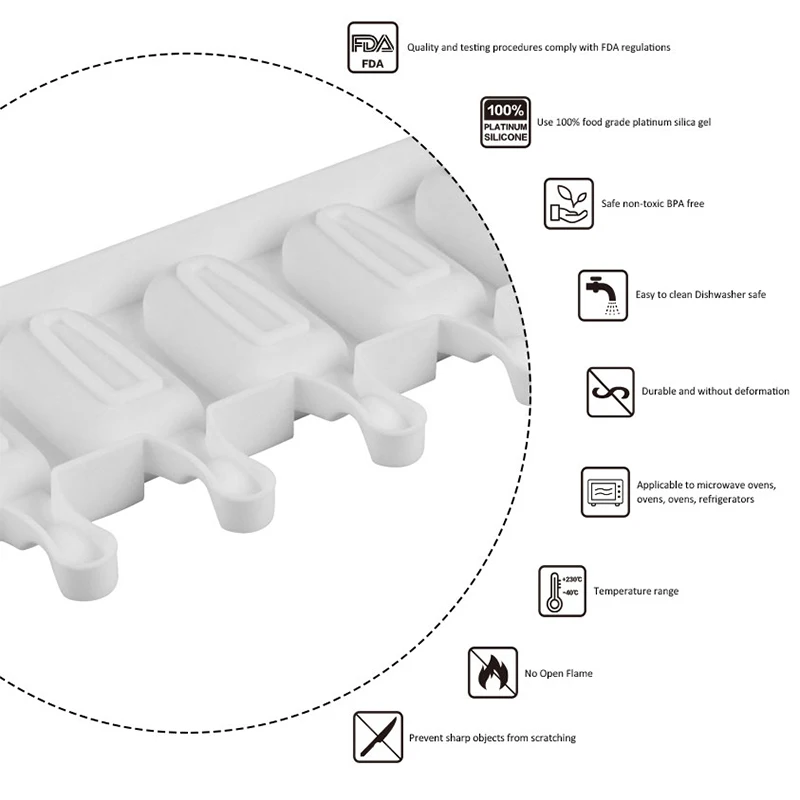 FDA
FDA
Quality and testing procedures comply with FDA regulations

100%
PLATINUM
SILICONE
Use 100% food grade platinum silica gel

Safe non-toxic BPA free

Easy to clean Dishwasher safe

Durable and without deformation

Applicable to microwave ovens, ovens, ovens, refrigerators

+230℃
-40℃
Temperature range

No Open Flame

Prevent sharp objects from scratching