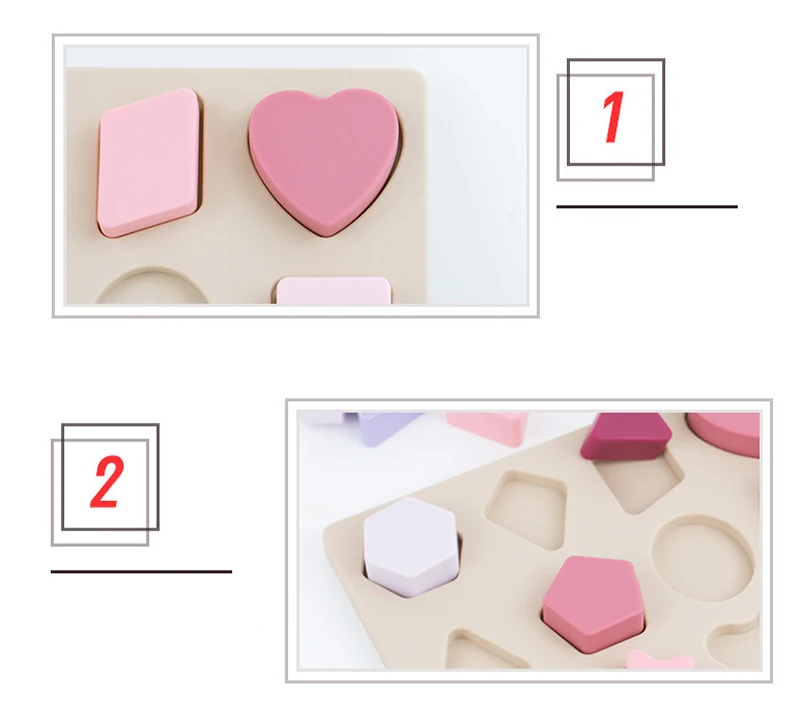 1

2