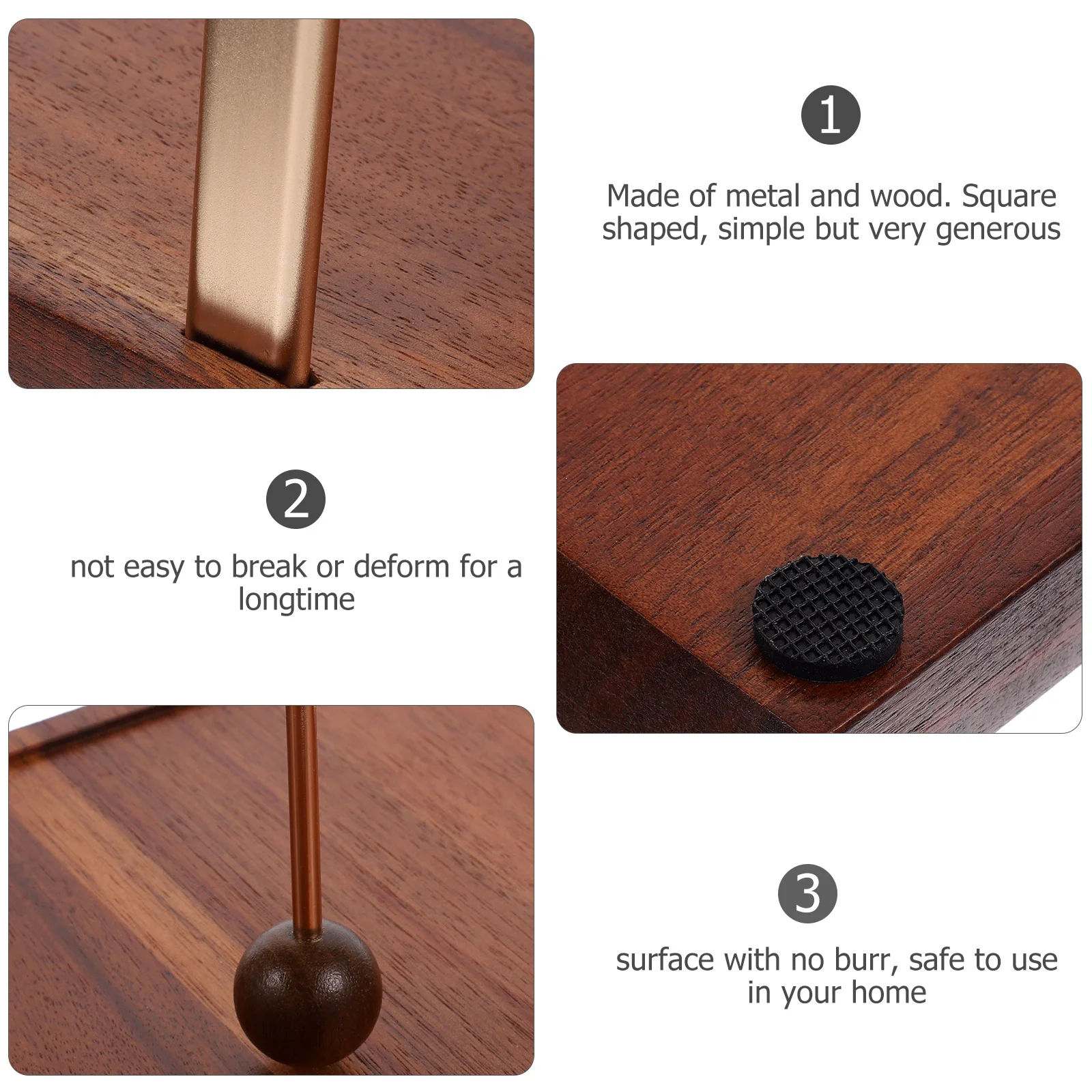 1

Made of metal and wood. Square shaped, simple but very generous

2

not easy to break or deform for a longtime

3

surface with no burr, safe to use in your home