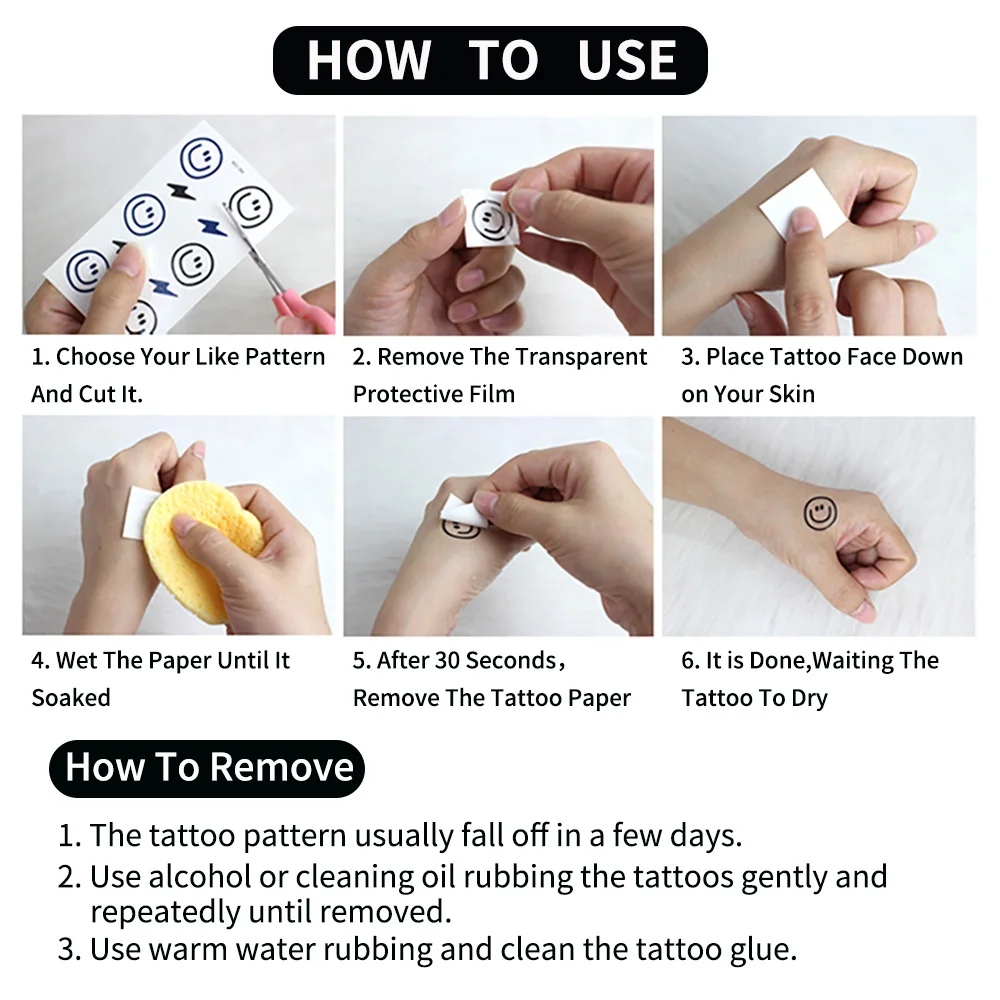 HOW TO USE

1. Choose Your Like Pattern And Cut It.

2. Remove The Transparent Protective Film

3. Place Tattoo Face Down on Your Skin

4. Wet The Paper Until It Soaked

5. After 30 Seconds, Remove The Tattoo Paper

6. It is Done,Waiting The Tattoo To Dry

How To Remove

1. The tattoo pattern usually fall off in a few days.
2. Use alcohol or cleaning oil rubbing the tattoos gently and repeatedly until removed.
3. Use warm water rubbing and clean the tattoo glue.