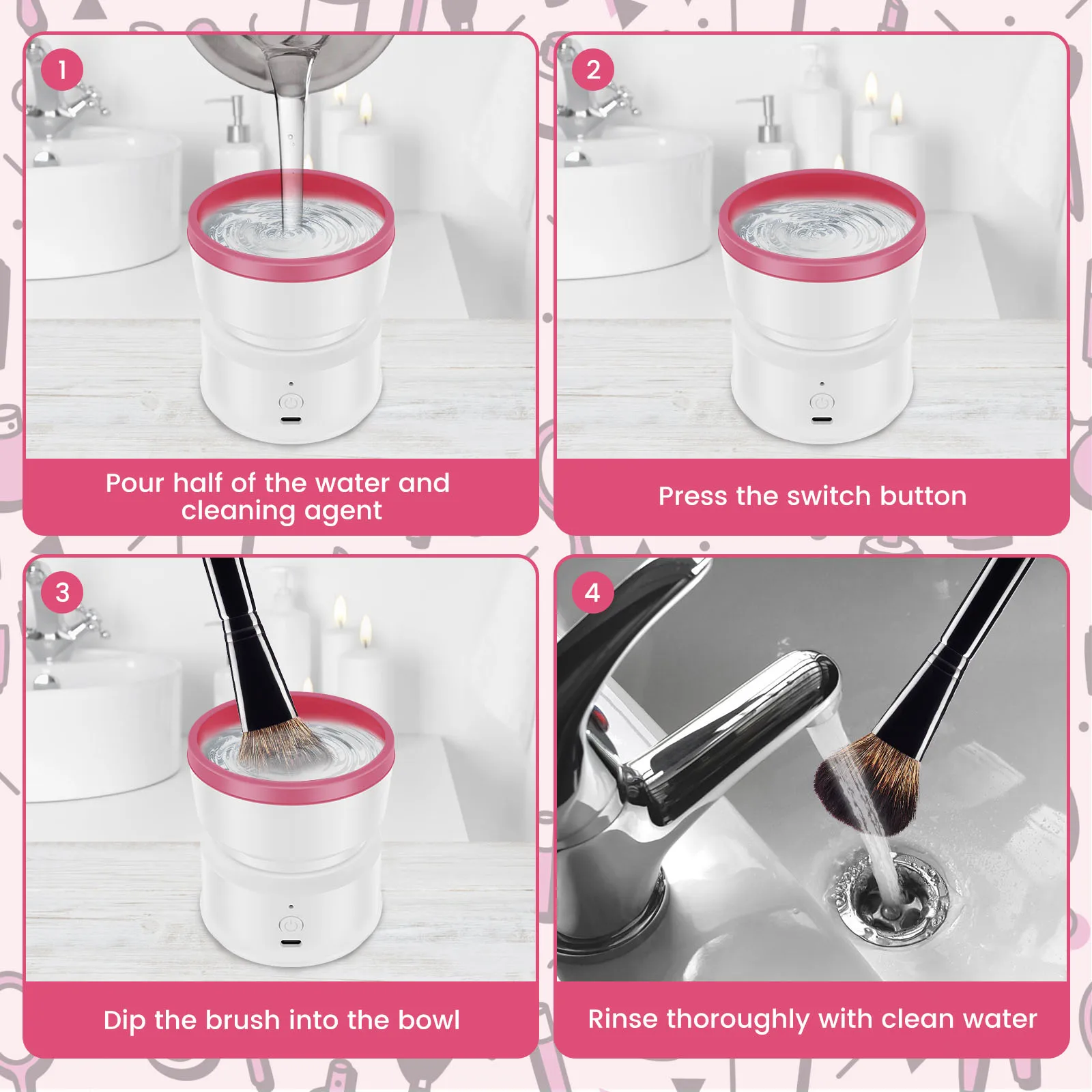 1

Pour half of the water and cleaning agent

2

Press the switch button

3

Dip the brush into the bowl

4

Rinse thoroughly with clean water