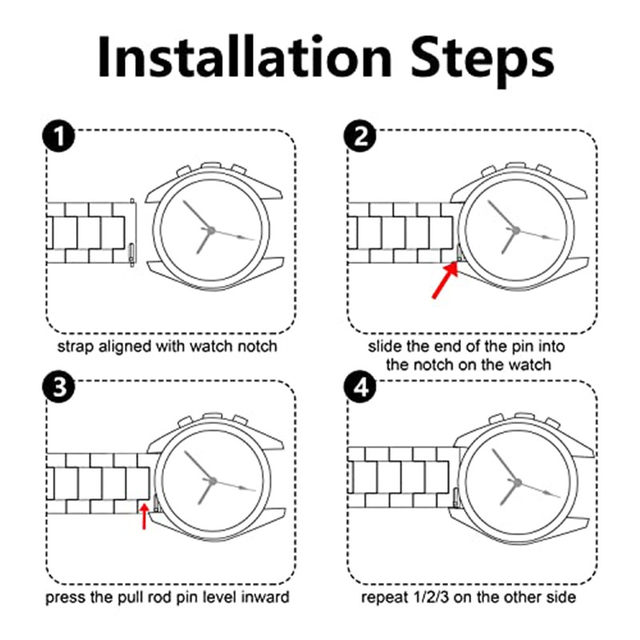 Installation Steps

1
strap aligned with watch notch

2
slide the end of the pin into the notch on the watch

3
press the pull rod pin level inward

4
repeat 1/2/3 on the other side