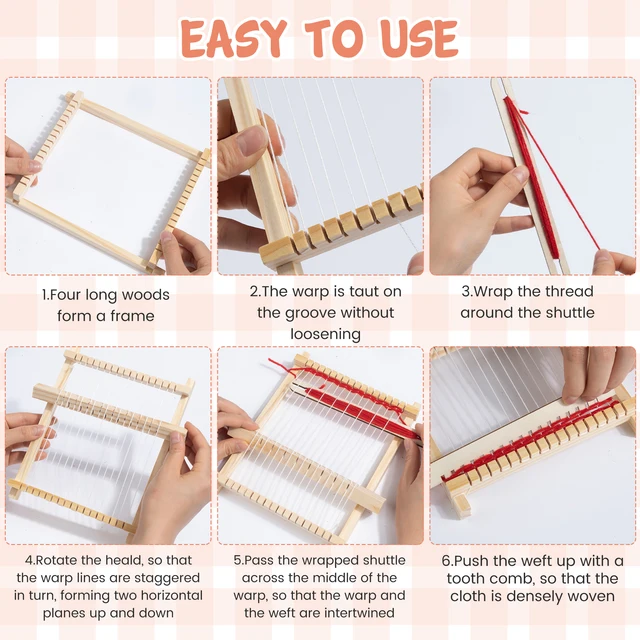 EASY TO USE

1.Four long woods form a frame

2.The warp is taut on the groove without loosening

3.Wrap the thread around the shuttle

4.Rotate the heald, so that the warp lines are staggered in turn, forming two horizontal planes up and down

5.Pass the wrapped shuttle across the middle of the warp, so that the warp and the weft are intertwined

6.Push the weft up with a tooth comb, so that the cloth is densely woven