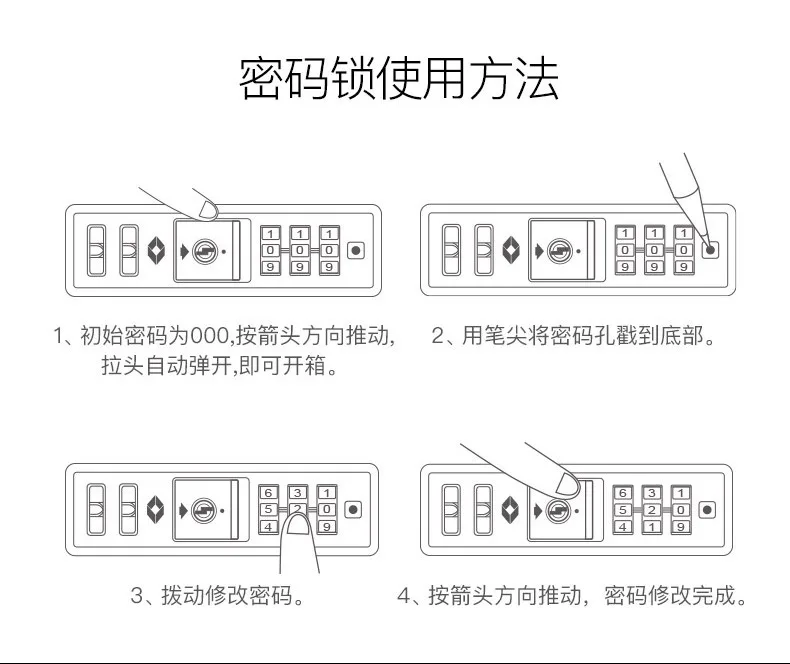 密码锁使用方法

1 1 1
0 0 0
9 9 9

1、初始密码为000,按箭头方向推动,拉头自动弹开,即可开箱。

1 1 1
0 0 0
9 9 9

2、用笔尖将密码孔戳到底部。

6 3 1
5 2 0
4 9

3、拨动修改密码。

6 3 1
5 2 0
4 1 9

4、按箭头方向推动，密码修改完成。