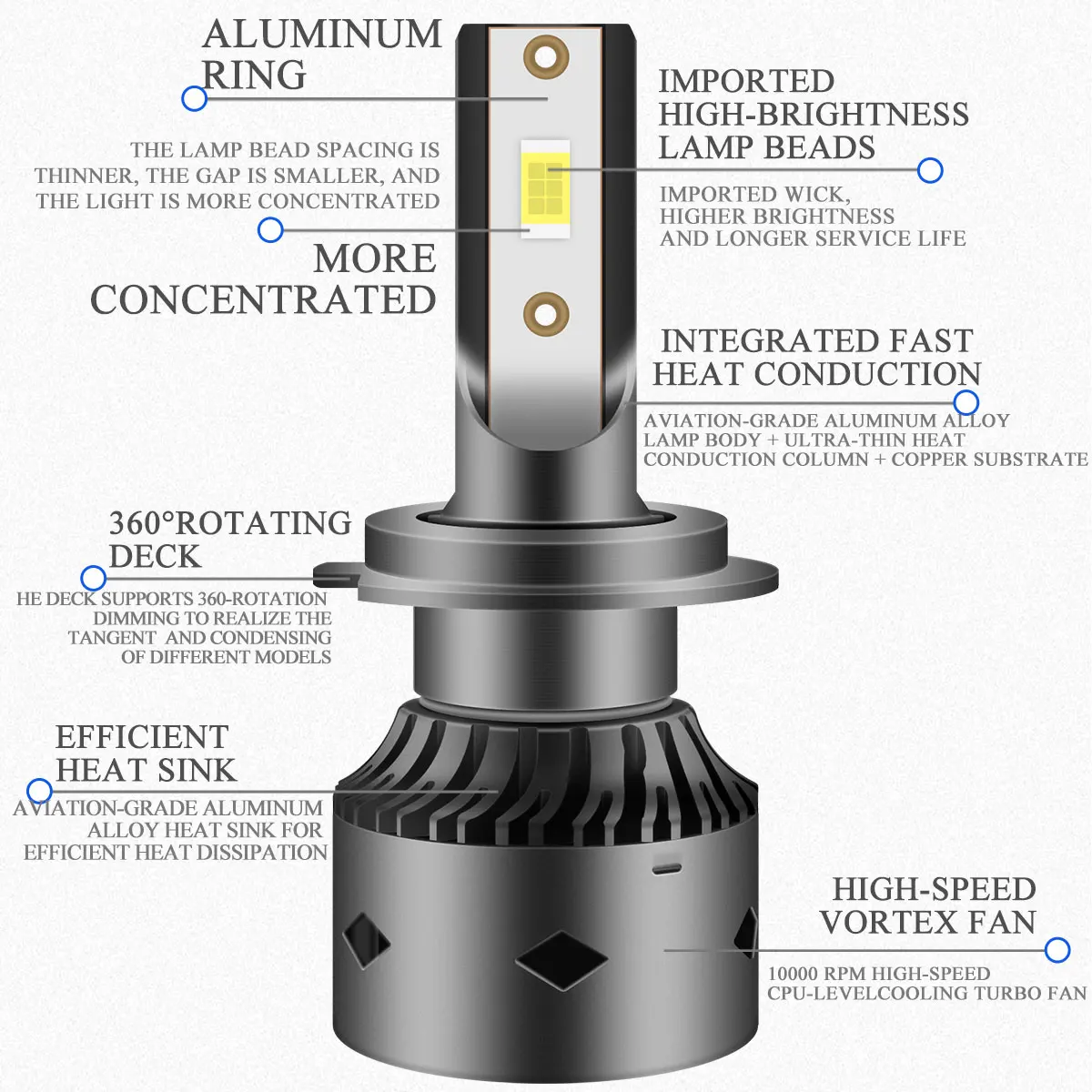 ALUMINUM RING

THE LAMP BEAD SPACING IS THINNER, THE GAP IS SMALLER, AND THE LIGHT IS MORE CONCENTRATED

MORE CONCENTRATED

IMPORTED HIGH-BRIGHTNESS LAMP BEADS

IMPORTED WICK, HIGHER BRIGHTNESS AND LONGER SERVICE LIFE

INTEGRATED FAST HEAT CONDUCTION

AVIATION-GRADE ALUMINUM ALLOY LAMP BODY + ULTRA-THIN HEAT CONDUCTION COLUMN + COPPER SUBSTRATE

360°ROTATING DECK

HE DECK SUPPORTS 360-ROTATION DIMMING TO REALIZE THE TANGENT AND CONDENSING OF DIFFERENT MODELS

EFFICIENT HEAT SINK

AVIATION-GRADE ALUMINUM ALLOY HEAT SINK FOR EFFICIENT HEAT DISSIPATION

HIGH-SPEED VORTEX FAN

10000 RPM HIGH-SPEED CPU-LEVELCOOLING TURBO FAN