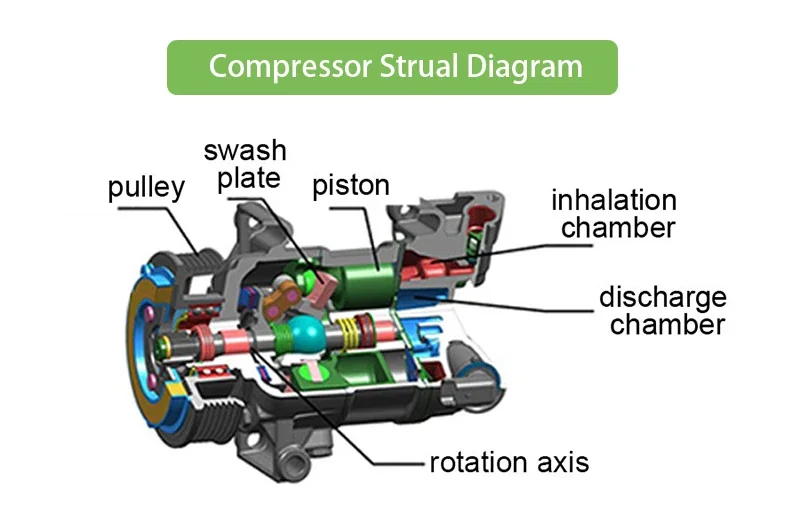 Compressor Strual Diagram

pulley

swash plate

piston

inhalation chamber

discharge chamber

rotation axis