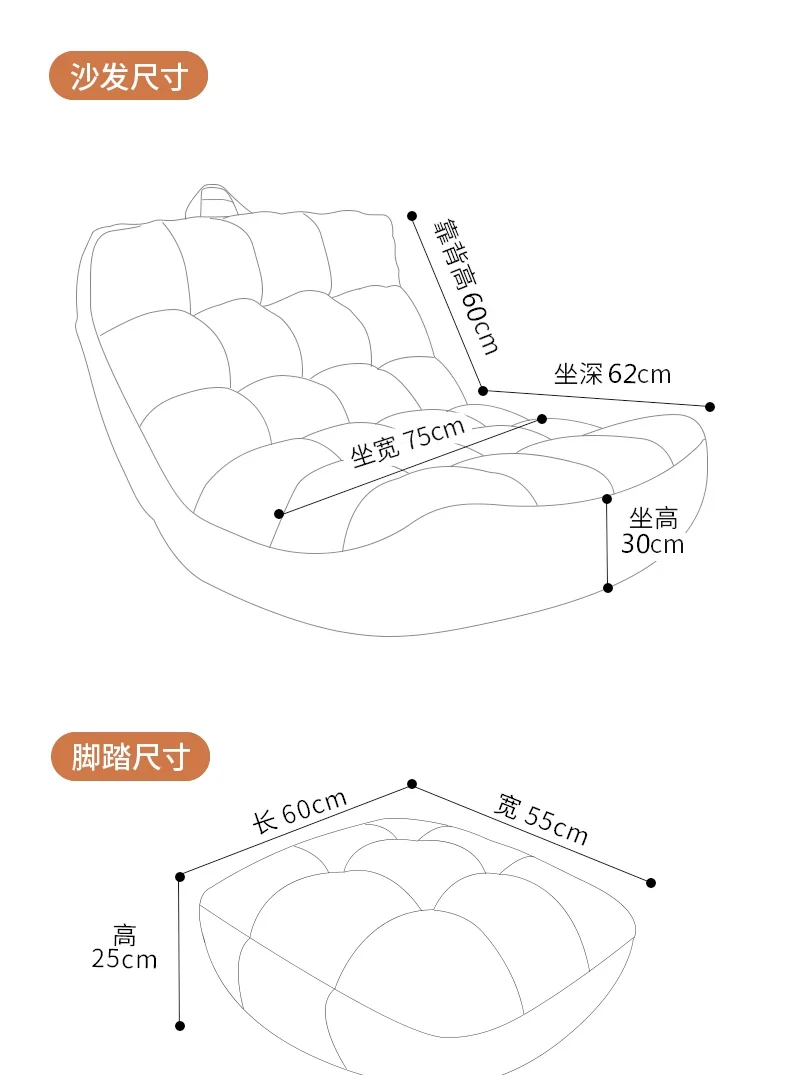 沙发尺寸

靠背高 60cm

坐深 62cm

坐宽 75cm

坐高
30cm

脚踏尺寸

长 60cm

宽 55cm

高
25cm