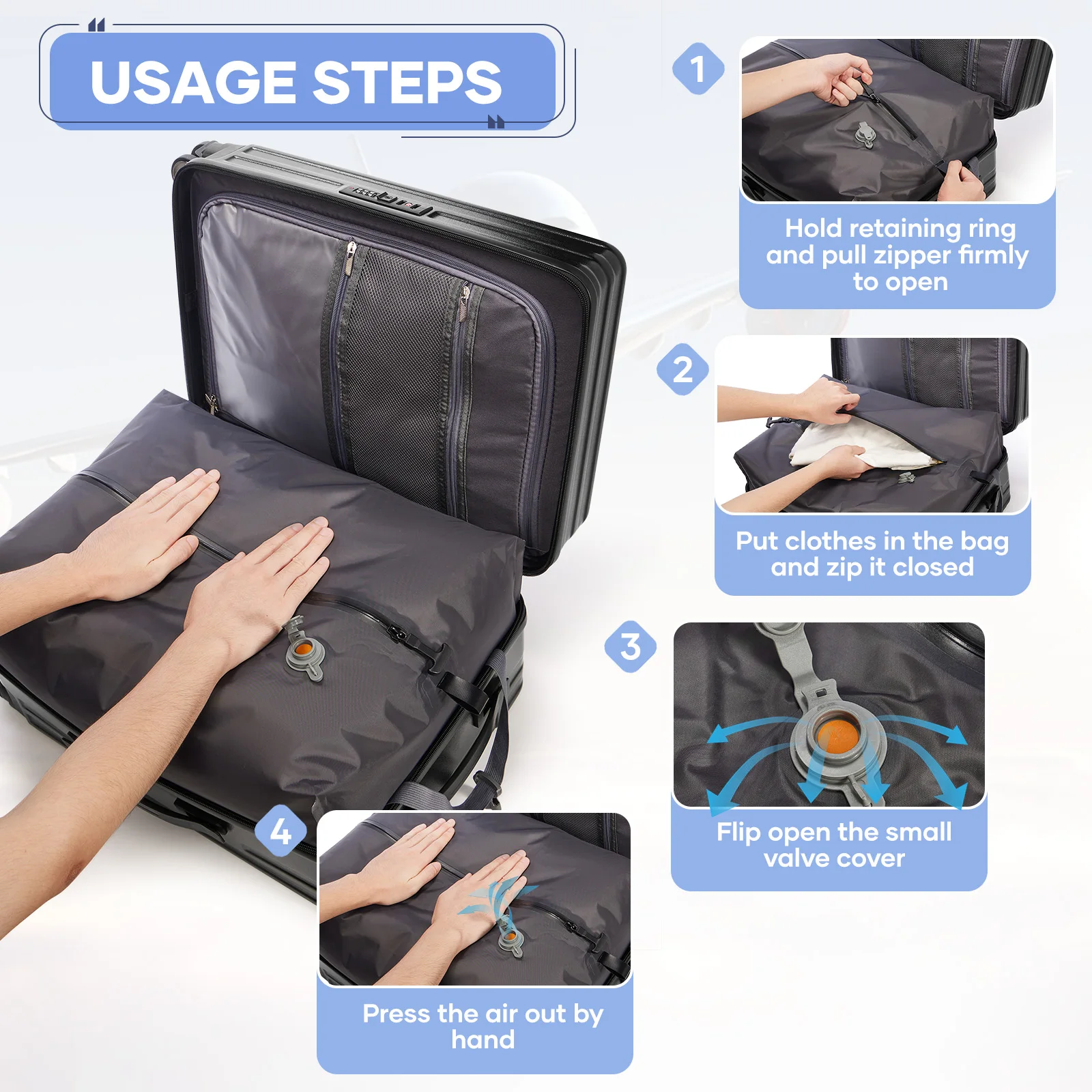 USAGE STEPS

1

Hold retaining ring and pull zipper firmly to open

2

Put clothes in the bag and zip it closed

3

Flip open the small valve cover

4

Press the air out by hand