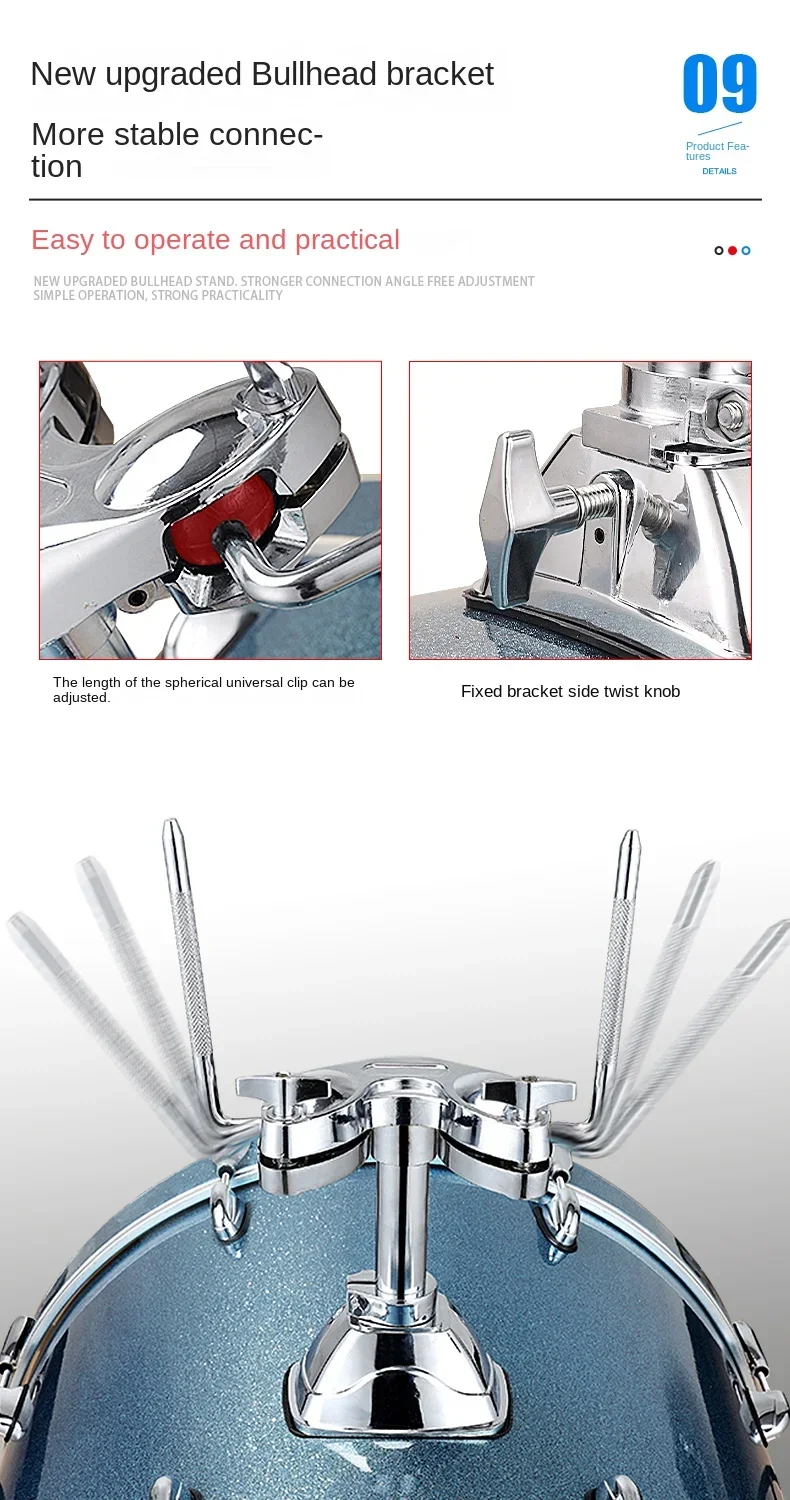 New upgraded Bullhead bracket

More stable connection

09

Product Features

DETAILS

Easy to operate and practical

NEW UPGRADED BULLHEAD STAND. STRONGER CONNECTION ANGLE FREE ADJUSTMENT SIMPLE OPERATION, STRONG PRACTICALITY

The length of the spherical universal clip can be adjusted.

Fixed bracket side twist knob