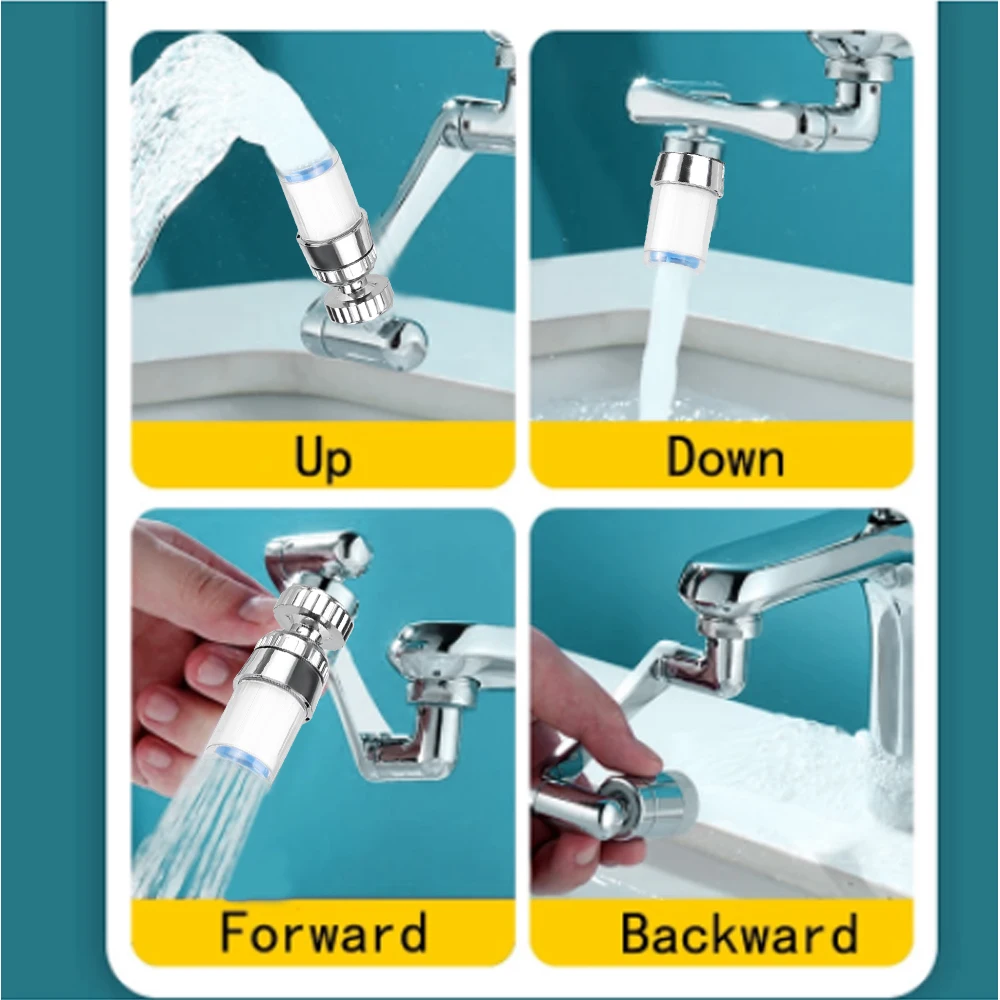 Up

Down

Forward

Backward