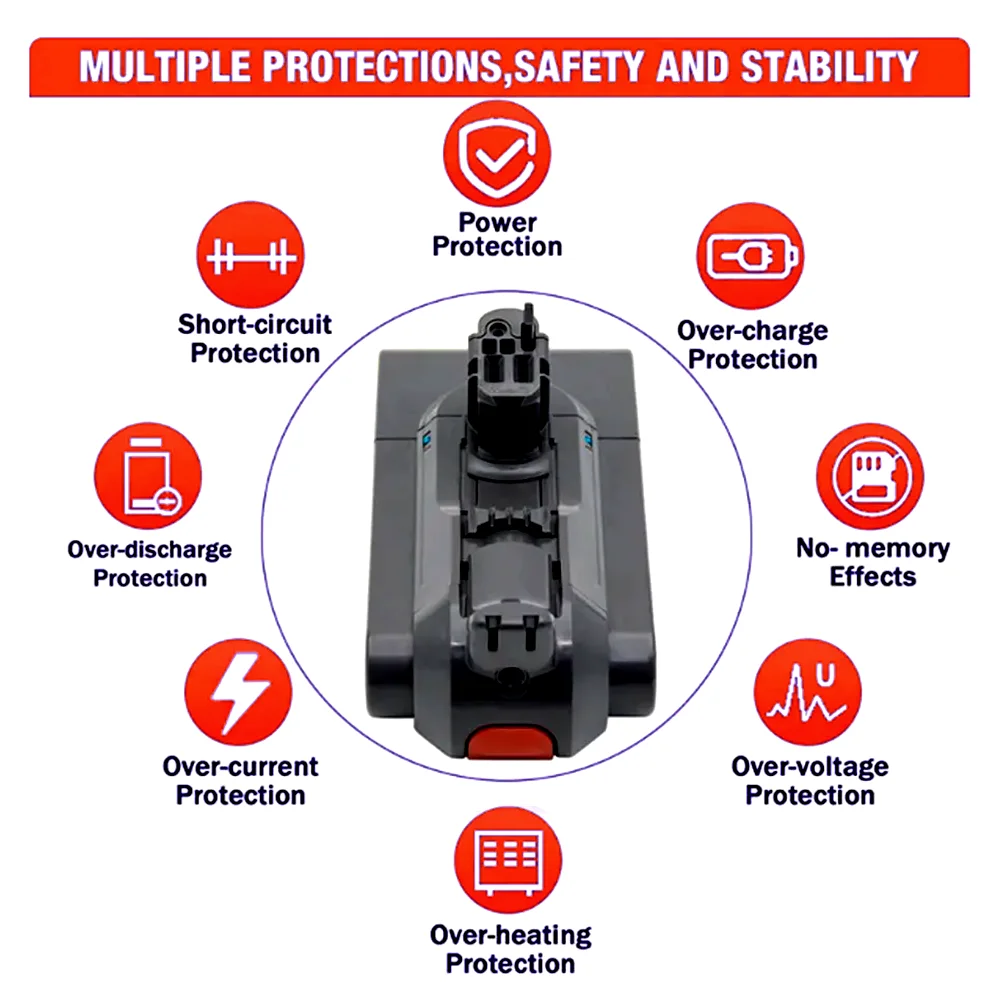 MULTIPLE PROTECTIONS,SAFETY AND STABILITY

Power Protection

Short-circuit Protection

Over-charge Protection

Over-discharge Protection

No- memory Effects

Over-current Protection

Over-voltage Protection

U

Over-heating Protection