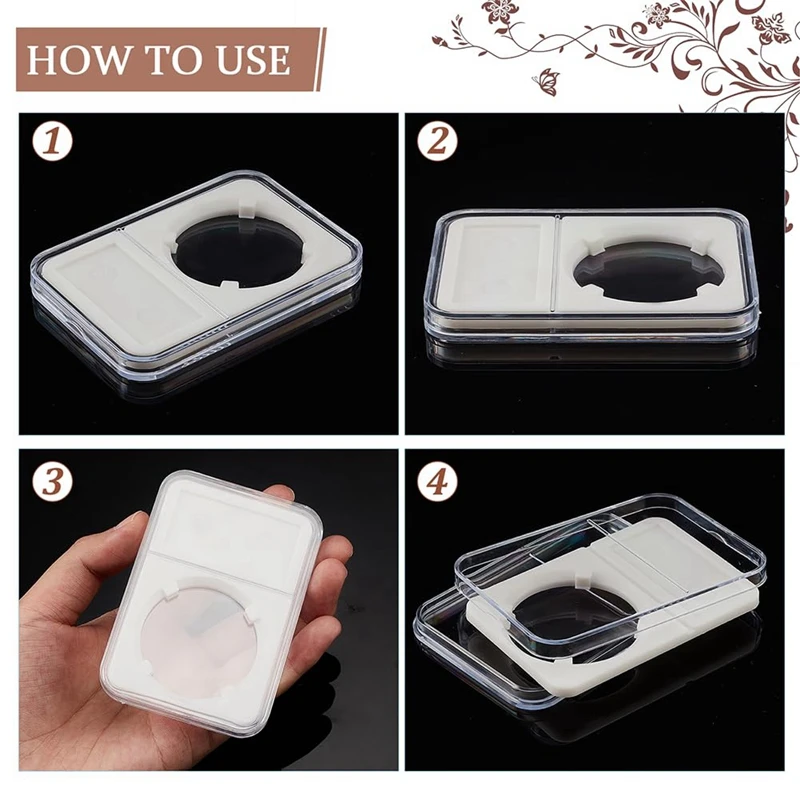 HOW TO USE

1

2

3

4