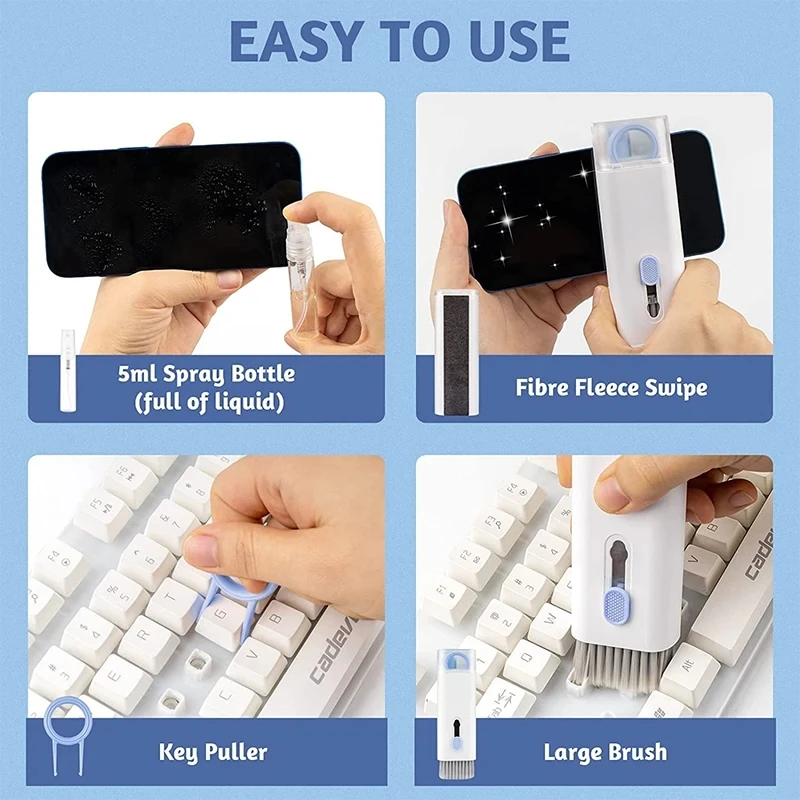 EASY TO USE

5ml Spray Bottle
(full of liquid)

Fibre Fleece Swipe

Key Puller

Large Brush