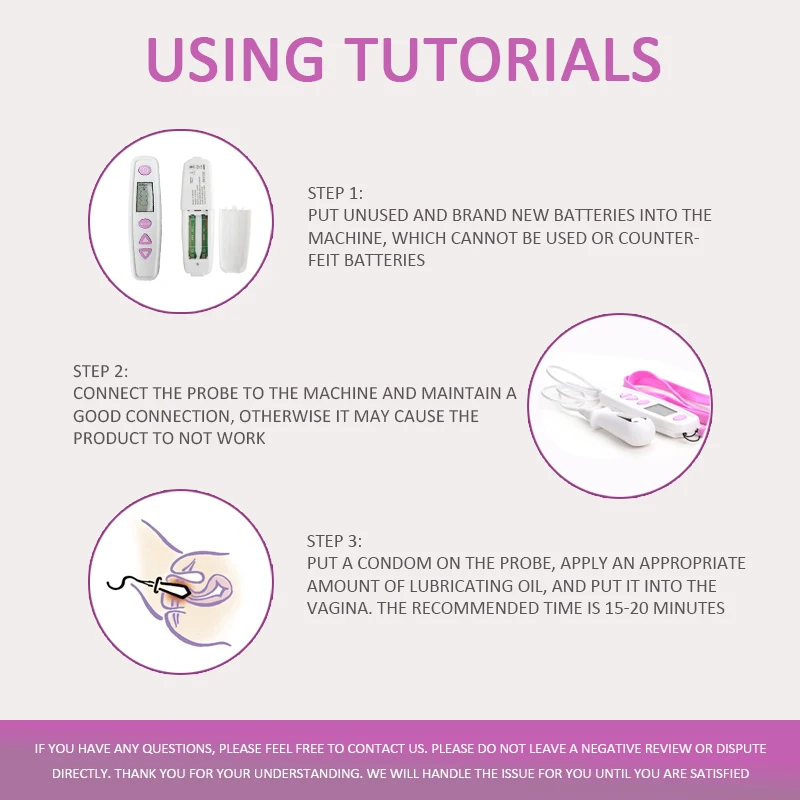 USING TUTORIALS

STEP 1:
PUT UNUSED AND BRAND NEW BATTERIES INTO THE MACHINE, WHICH CANNOT BE USED OR COUNTERFEIT BATTERIES

STEP 2:
CONNECT THE PROBE TO THE MACHINE AND MAINTAIN A GOOD CONNECTION, OTHERWISE IT MAY CAUSE THE PRODUCT TO NOT WORK

STEP 3:
PUT A CONDOM ON THE PROBE, APPLY AN APPROPRIATE AMOUNT OF LUBRICATING OIL, AND PUT IT INTO THE VAGINA. THE RECOMMENDED TIME IS 15-20 MINUTES

IF YOU HAVE ANY QUESTIONS, PLEASE FEEL FREE TO CONTACT US. PLEASE DO NOT LEAVE A NEGATIVE REVIEW OR DISPUTE DIRECTLY. THANK YOU FOR YOUR UNDERSTANDING. WE WILL HANDLE THE ISSUE FOR YOU UNTIL YOU ARE SATISFIED