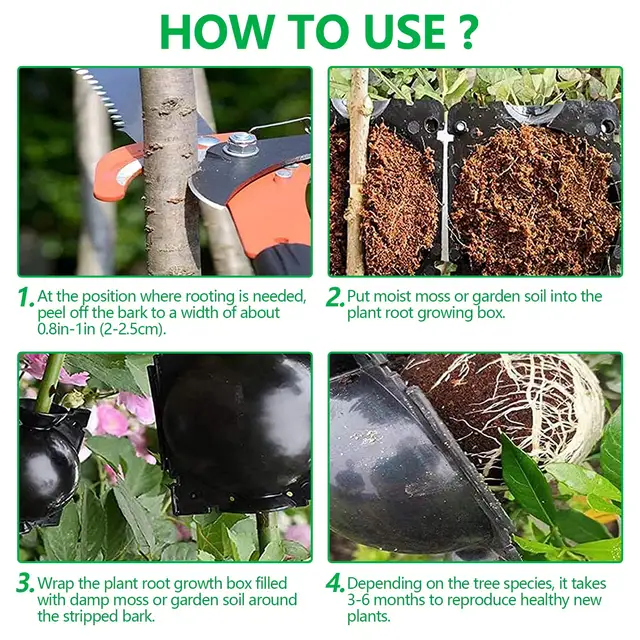 HOW TO USE ?

1. At the position where rooting is needed, peel off the bark to a width of about 0.8in-1in (2-2.5cm).

2. Put moist moss or garden soil into the plant root growing box.

3. Wrap the plant root growth box filled with damp moss or garden soil around the stripped bark.

4. Depending on the tree species, it takes 3-6 months to reproduce healthy new plants.