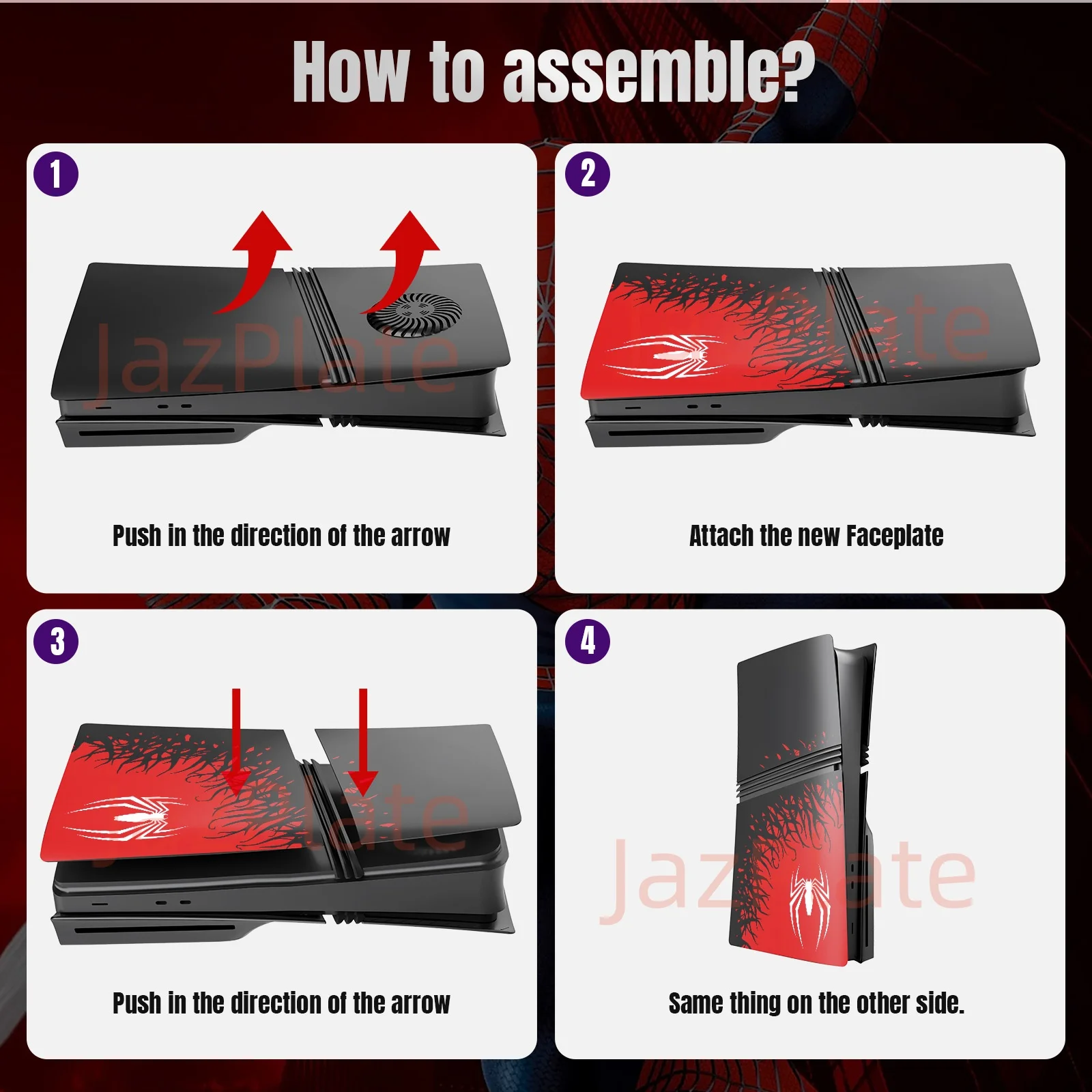 How to assemble?

1

JazPlate

Push in the direction of the arrow

2

JazPlate

Attach the new Faceplate

3

JazPlate

Push in the direction of the arrow

4

JazPlate

Same thing on the other side.