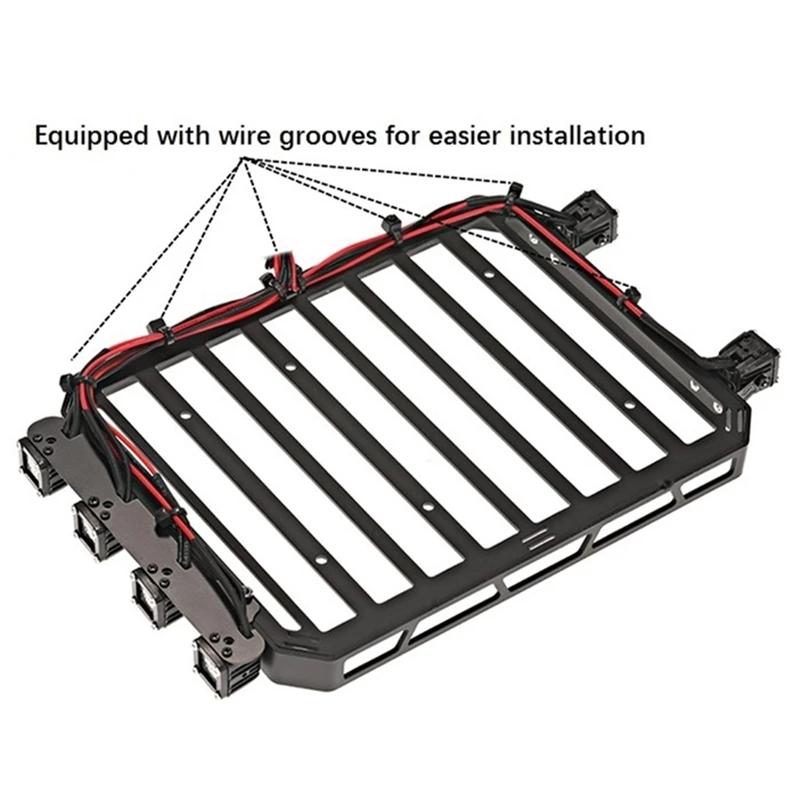 Equipped with wire grooves for easier installation