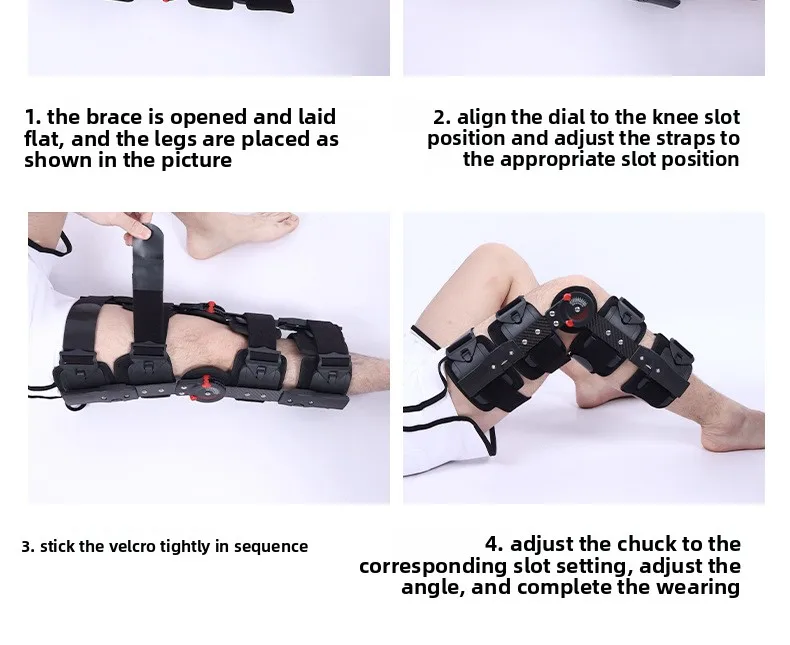 1. the brace is opened and laid flat, and the legs are placed as shown in the picture

2. align the dial to the knee slot position and adjust the straps to the appropriate slot position

3. stick the velcro tightly in sequence

4. adjust the chuck to the corresponding slot setting, adjust the angle, and complete the wearing