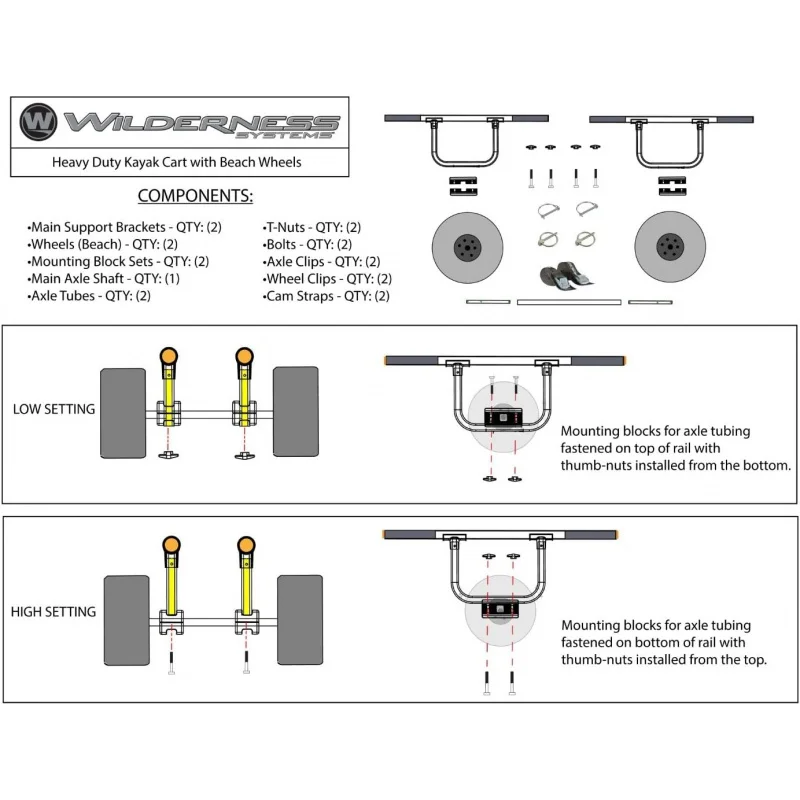 W WILDERNESS SYSTEMS

Heavy Duty Kayak Cart with Beach Wheels

COMPONENTS:

•Main Support Brackets - QTY: (2)
•Wheels (Beach) - QTY: (2)
•Mounting Block Sets - QTY: (2)
•Main Axle Shaft - QTY: (1)
•Axle Tubes - QTY: (2)

•T-Nuts - QTY: (2)
•Bolts - QTY: (2)
•Axle Clips - QTY: (2)
•Wheel Clips - QTY: (2)
•Cam Straps - QTY: (2)

LOW SETTING

Mounting blocks for axle tubing fastened on top of rail with thumb-nuts installed from the bottom.

HIGH SETTING

Mounting blocks for axle tubing fastened on bottom of rail with thumb-nuts installed from the top.