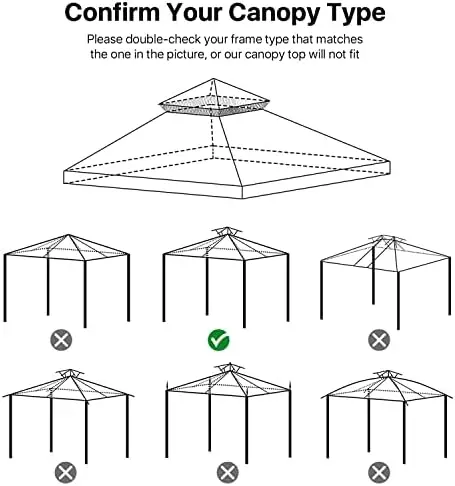 Confirm Your Canopy Type

Please double-check your frame type that matches the one in the picture, or our canopy top will not fit