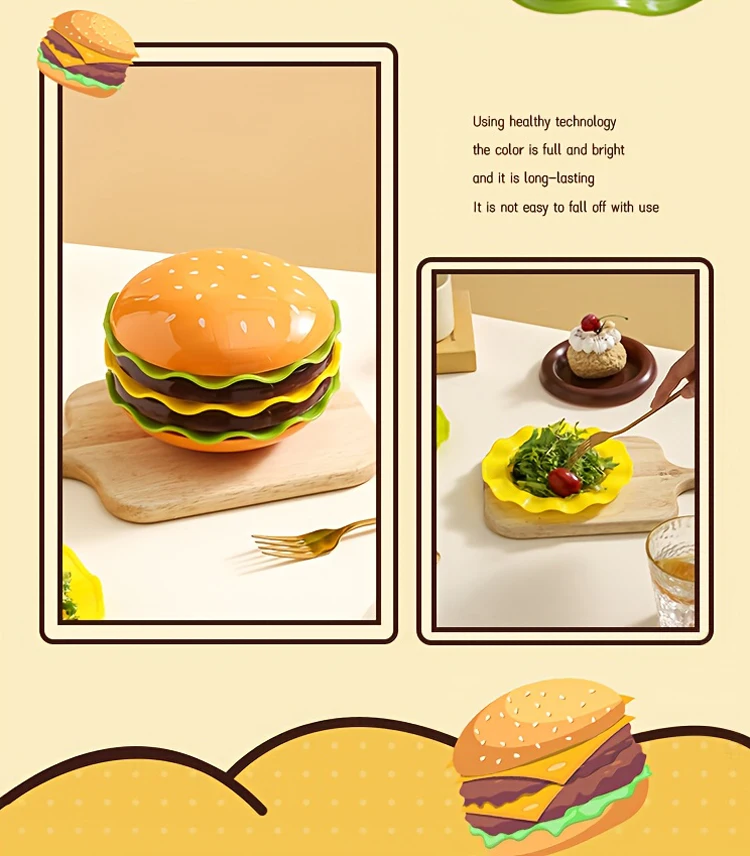 Using healthy technology
the color is full and bright
and it is long-lasting
It is not easy to fall off with use