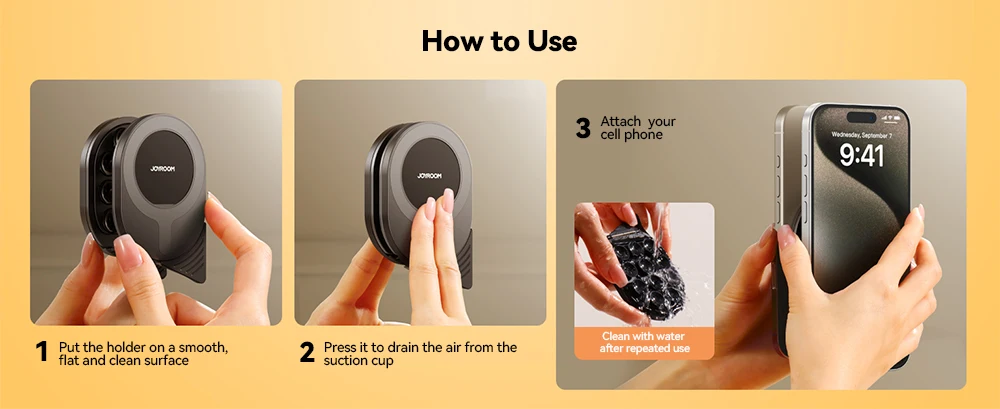 How to Use

JOYROOM

1 Put the holder on a smooth, flat and clean surface

JOYROOM

2 Press it to drain the air from the suction cup

3 Attach your cell phone

Wednesday, September 7

9:41

Clean with water after repeated use