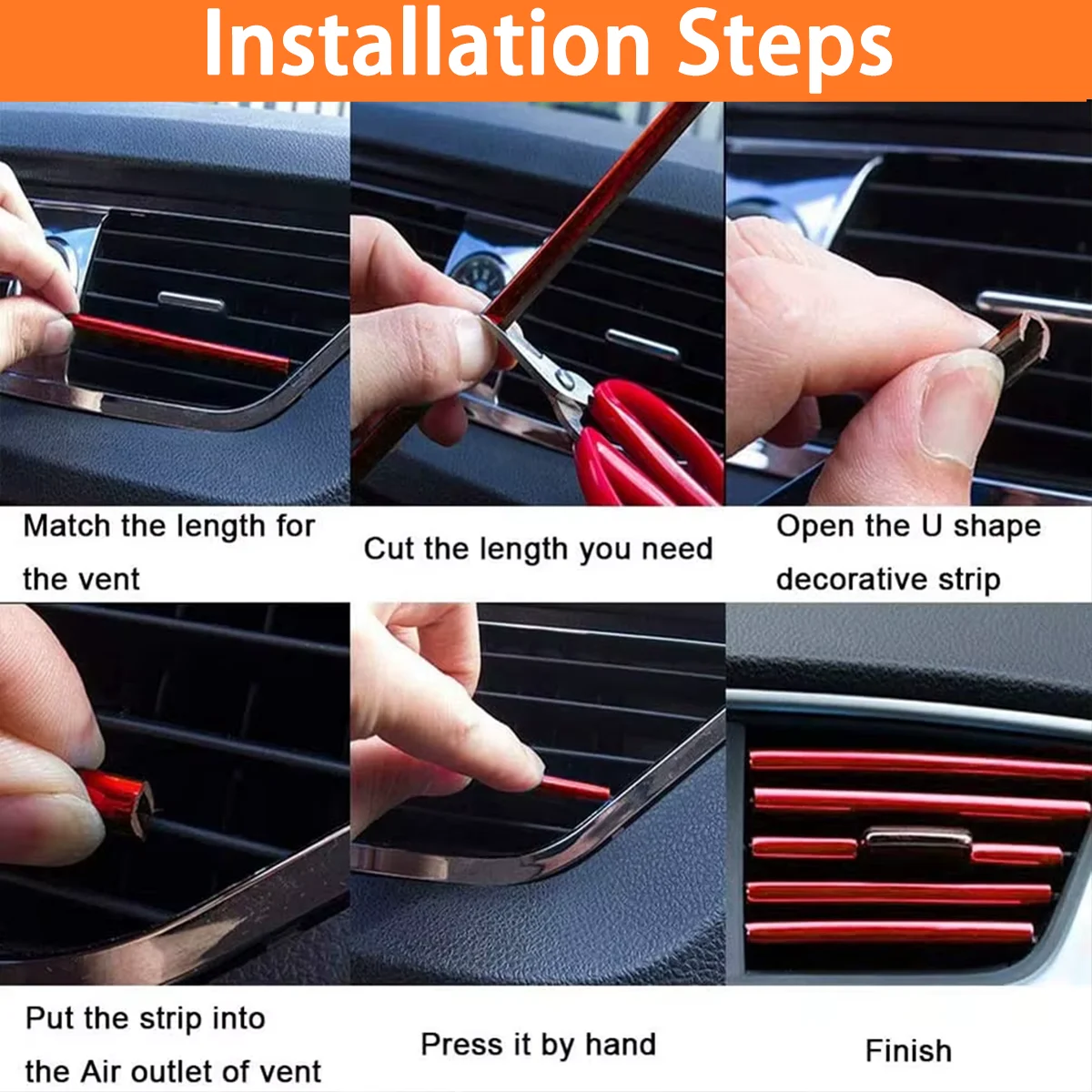 Installation Steps

Match the length for the vent

Cut the length you need

Open the U shape decorative strip

Put the strip into the Air outlet of vent

Press it by hand

Finish