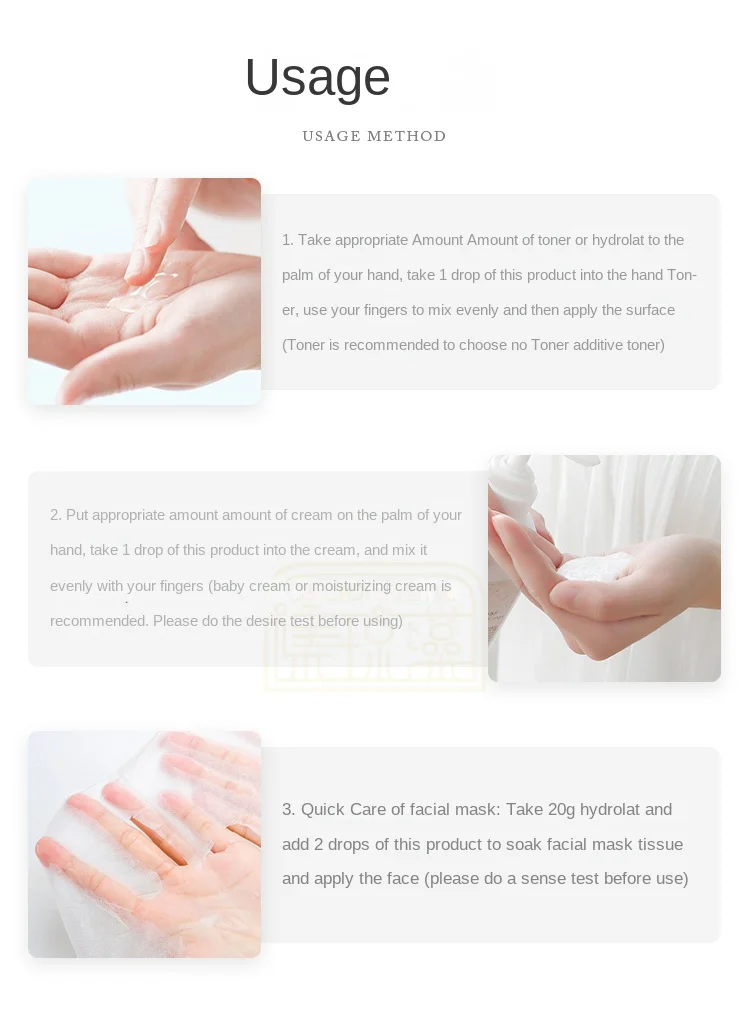 Usage

USAGE METHOD

1. Take appropriate Amount Amount of toner or hydrolat to the palm of your hand, take 1 drop of this product into the hand Toner, use your fingers to mix evenly and then apply the surface (Toner is recommended to choose no Toner additive toner)

2. Put appropriate amount amount of cream on the palm of your hand, take 1 drop of this product into the cream, and mix it evenly with your fingers (baby cream or moisturizing cream is recommended. Please do the desire test before using)

3. Quick Care of facial mask: Take 20g hydrolat and add 2 drops of this product to soak facial mask tissue and apply the face (please do a sense test before use)