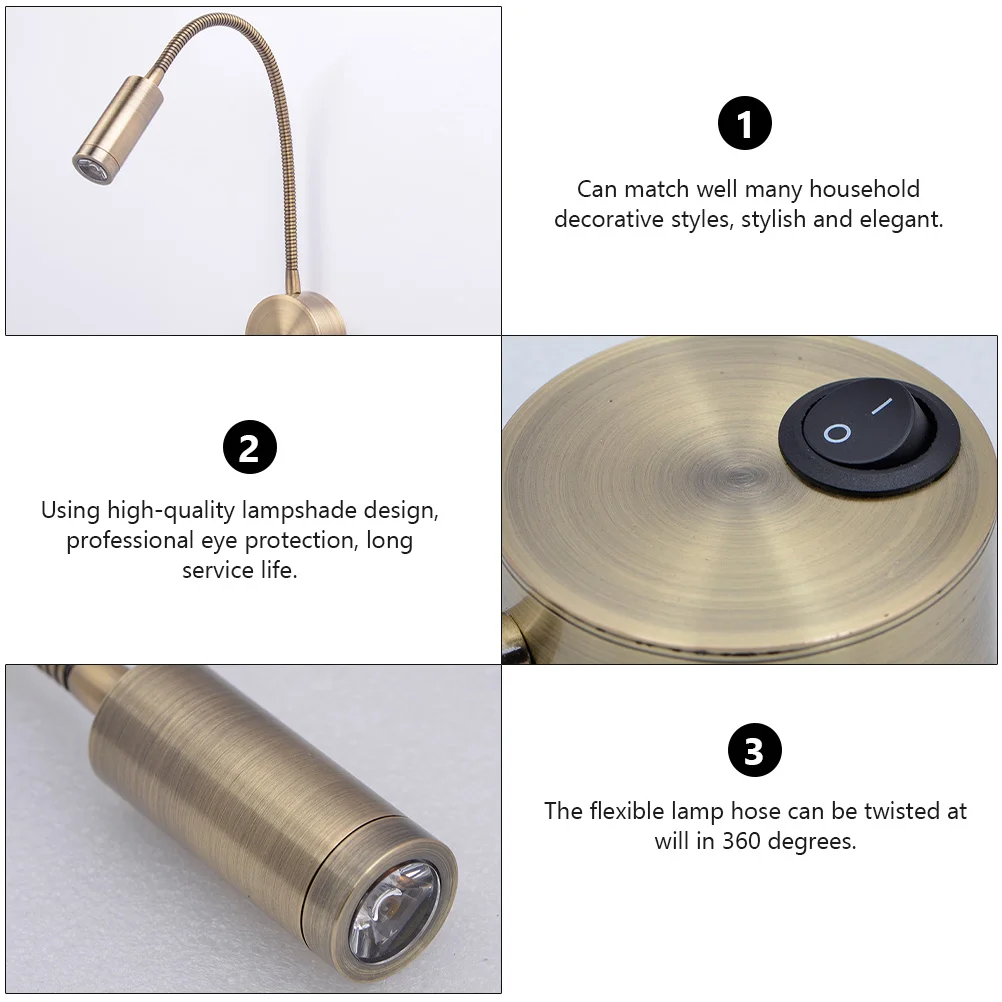 1

Can match well many household decorative styles, stylish and elegant.

2

Using high-quality lampshade design, professional eye protection, long service life.

O I

3

The flexible lamp hose can be twisted at will in 360 degrees.