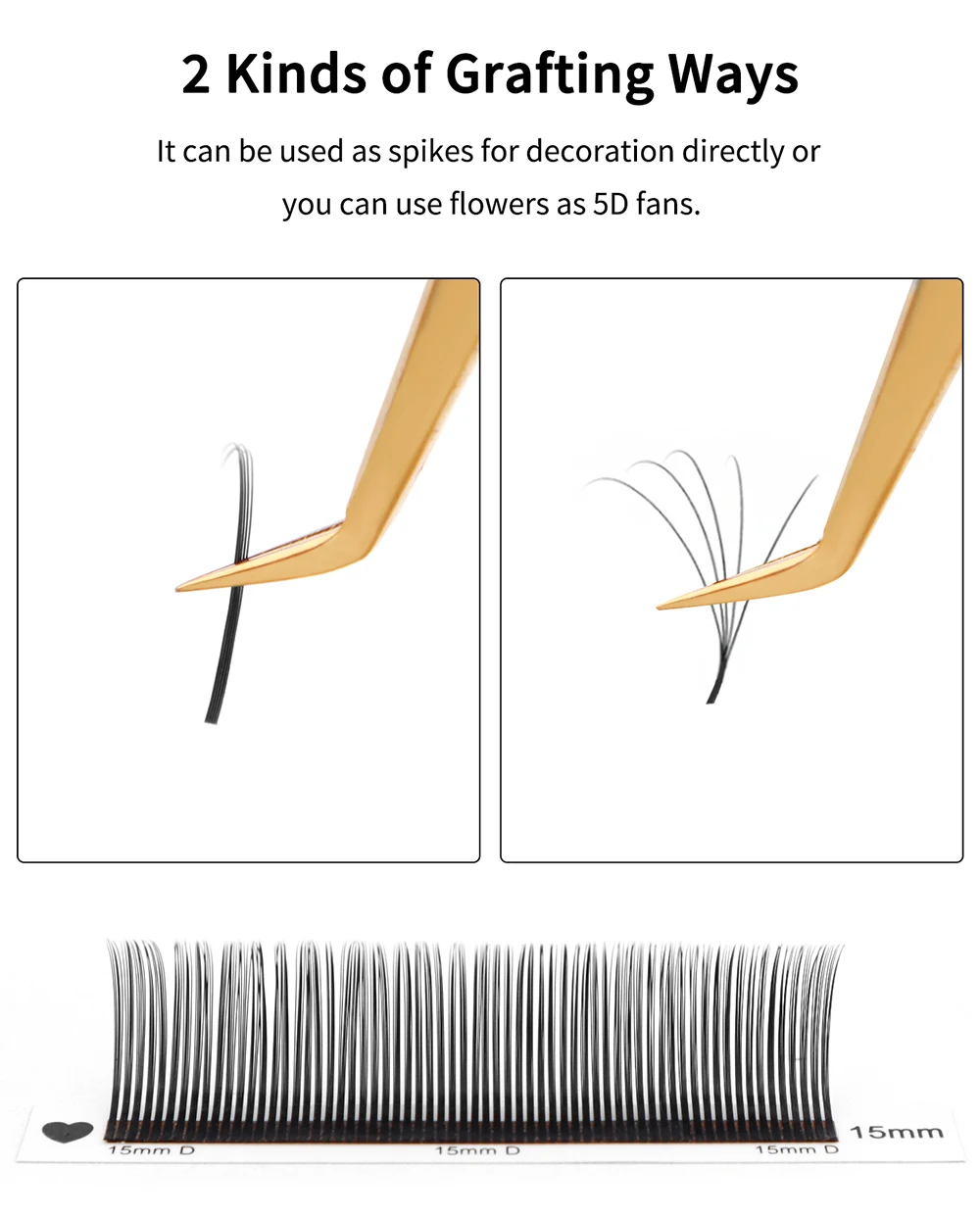 2 Kinds of Grafting Ways

It can be used as spikes for decoration directly or you can use flowers as 5D fans.

15mm D
15mm D
15mm D
15mm