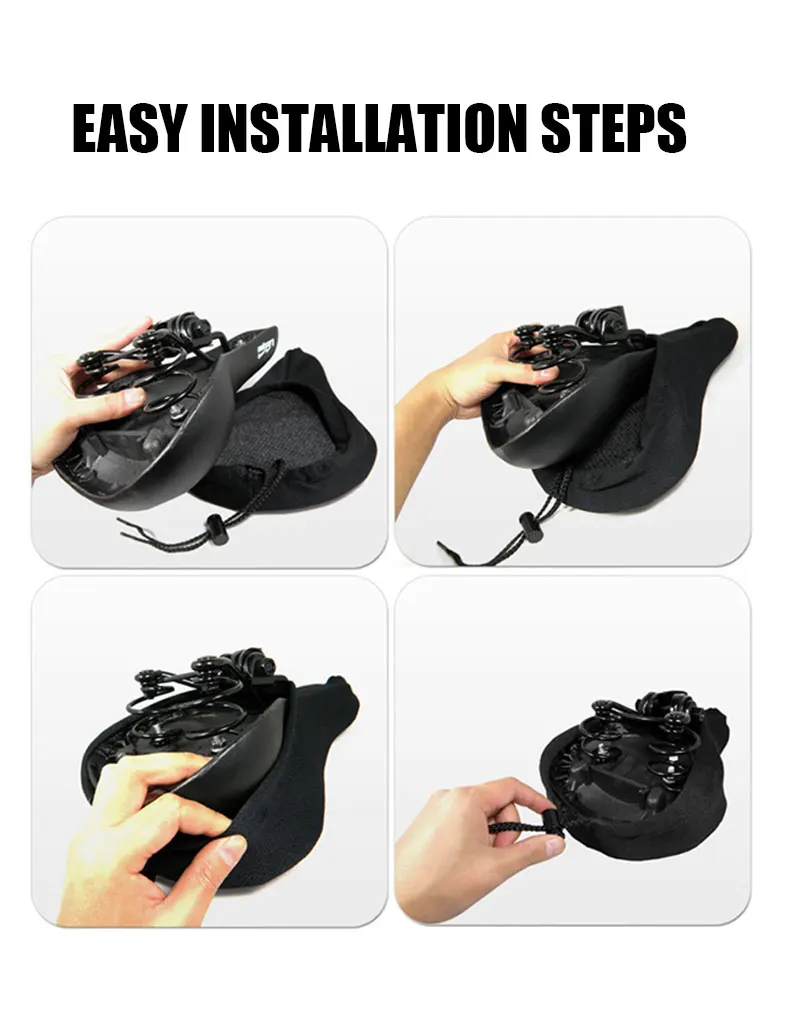 EASY INSTALLATION STEPS