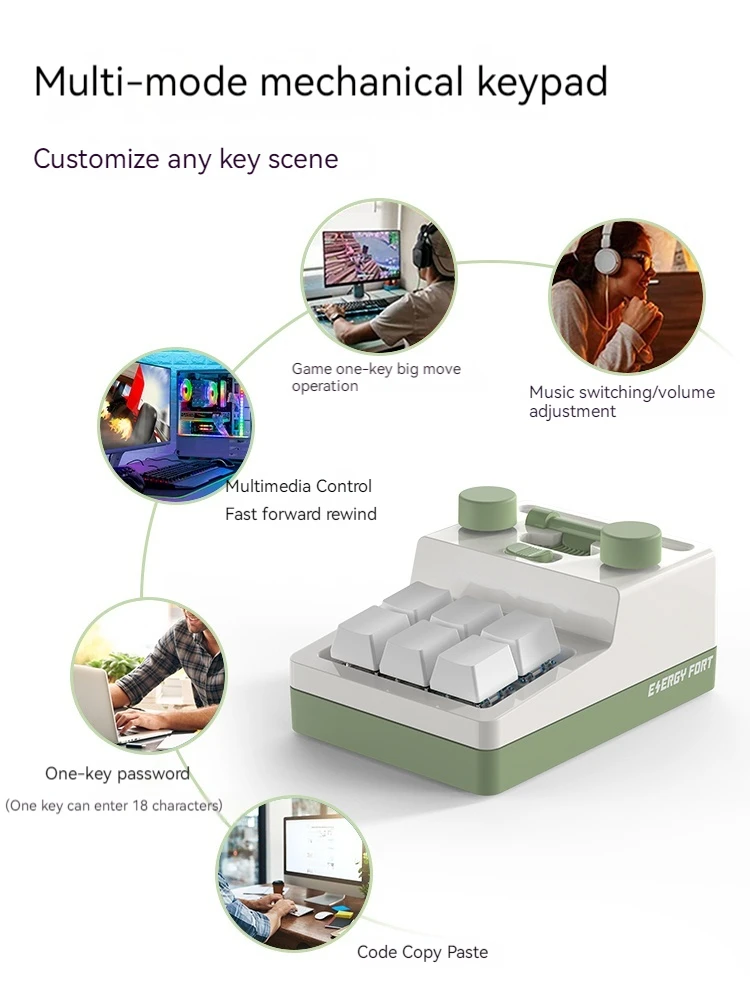 Multi-mode mechanical keypad

Customize any key scene

Game one-key big move operation

Music switching/volume adjustment

Multimedia Control
Fast forward rewind

ENERGY FORT

One-key password
(One key can enter 18 characters)

Code Copy Paste