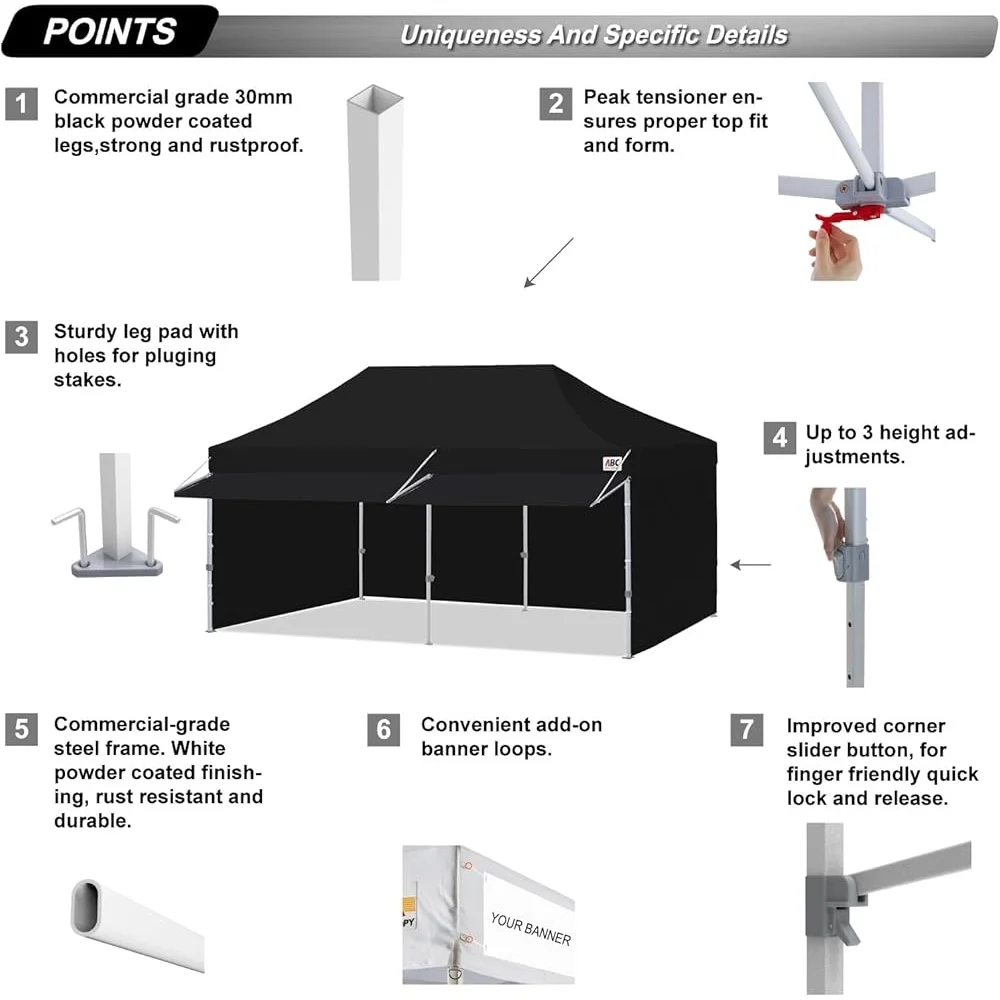 POINTS

Uniqueness And Specific Details

1 Commercial grade 30mm black powder coated legs,strong and rustproof.

2 Peak tensioner ensures proper top fit and form.

3 Sturdy leg pad with holes for pluging stakes.

ABC

4 Up to 3 height adjustments.

5 Commercial-grade steel frame. White powder coated finishing, rust resistant and durable.

6 Convenient add-on banner loops.

7 Improved corner slider button, for finger friendly quick lock and release.

PY

YOUR BANNER