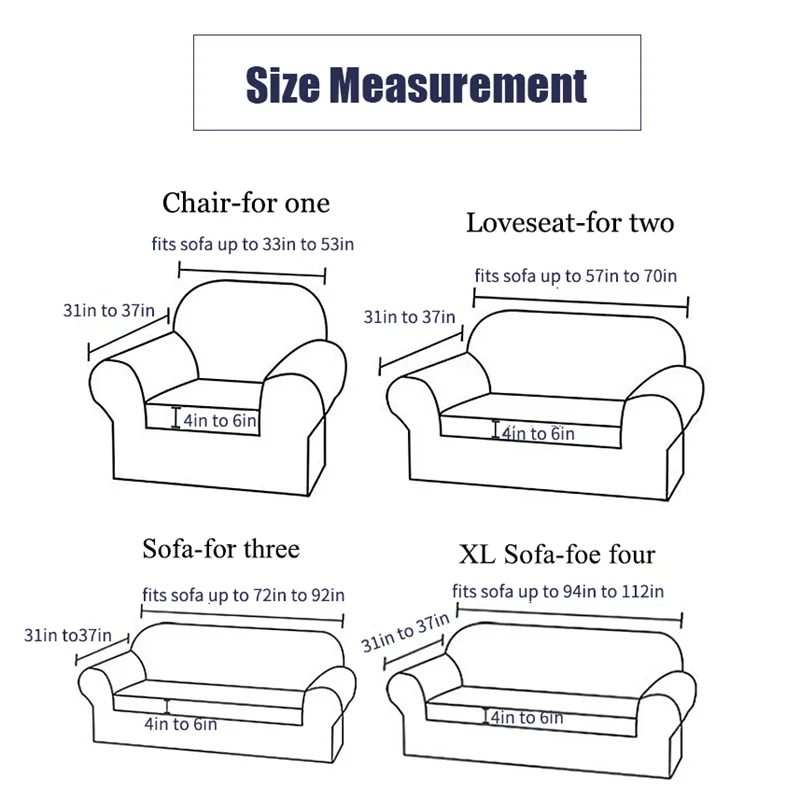 Size Measurement

Chair-for one

fits sofa up to 33in to 53in

31in to 37in

4in to 6in

Loveseat-for two

fits sofa up to 57in to 70in

31in to 37in

4in to 6in

Sofa-for three

fits sofa up to 72in to 92in

31in to37in

4in to 6in

XL Sofa-foe four

fits sofa up to 94in to 112in

31in to 37in

4in to 6in