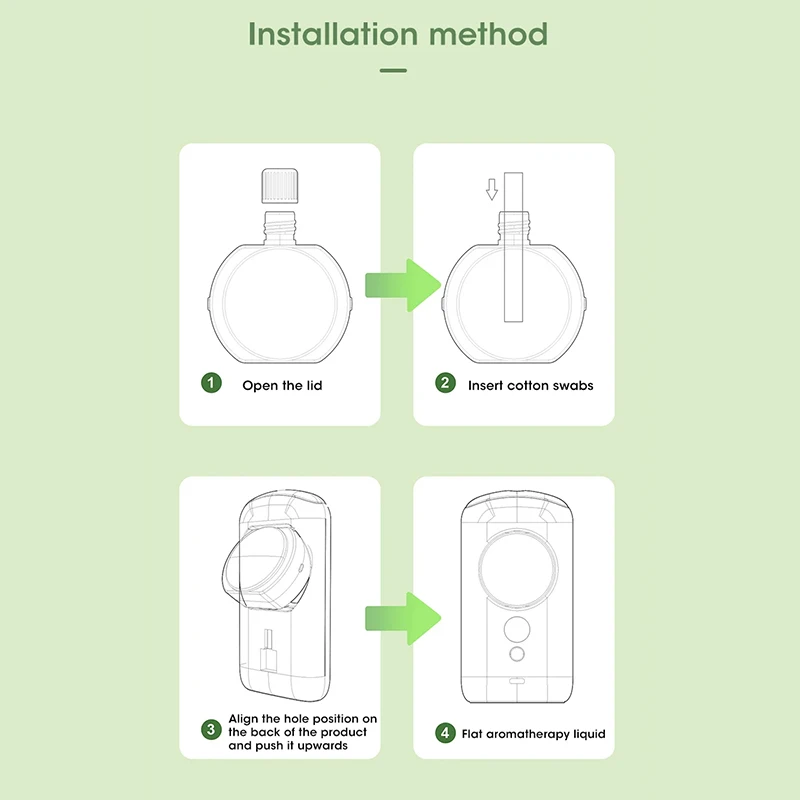 Installation method

1 Open the lid

2 Insert cotton swabs

3 Align the hole position on the back of the product and push it upwards

4 Flat aromatherapy liquid