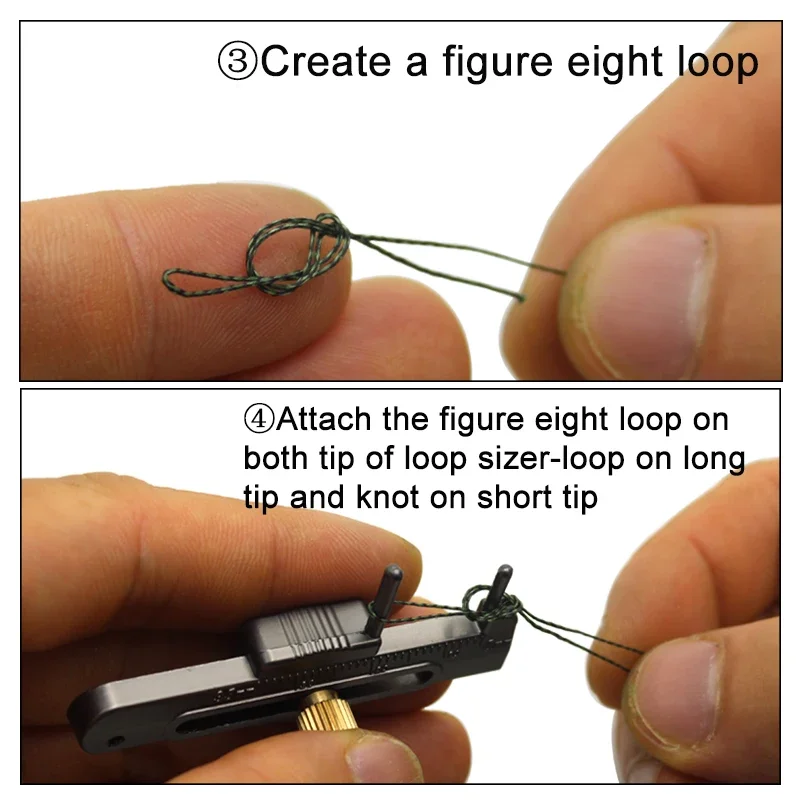 ③Create a figure eight loop

④Attach the figure eight loop on both tip of loop sizer-loop on long tip and knot on short tip