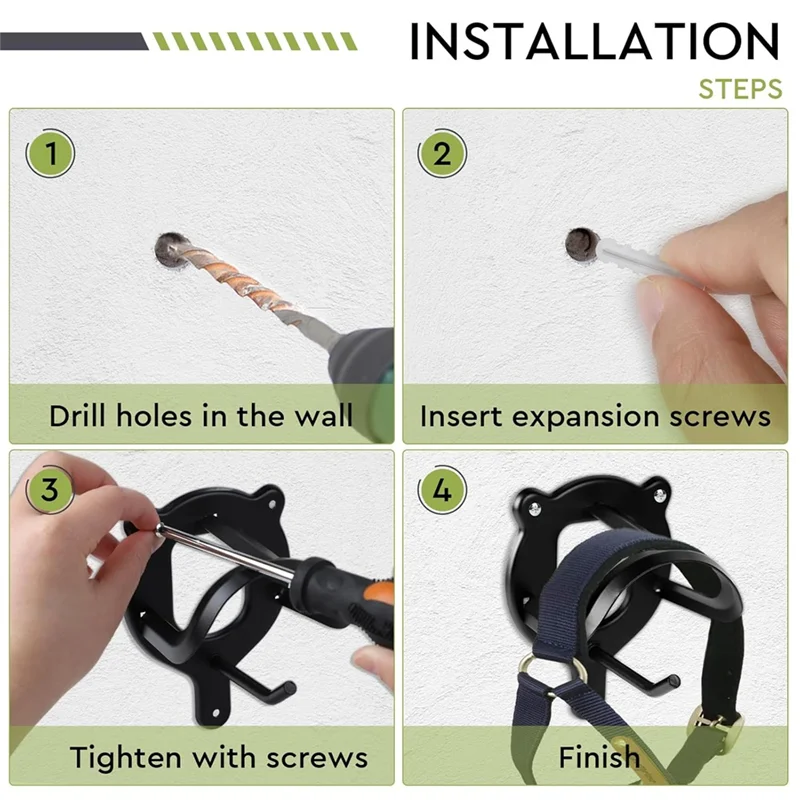 INSTALLATION
STEPS

1
Drill holes in the wall

2
Insert expansion screws

3
Tighten with screws

4
Finish