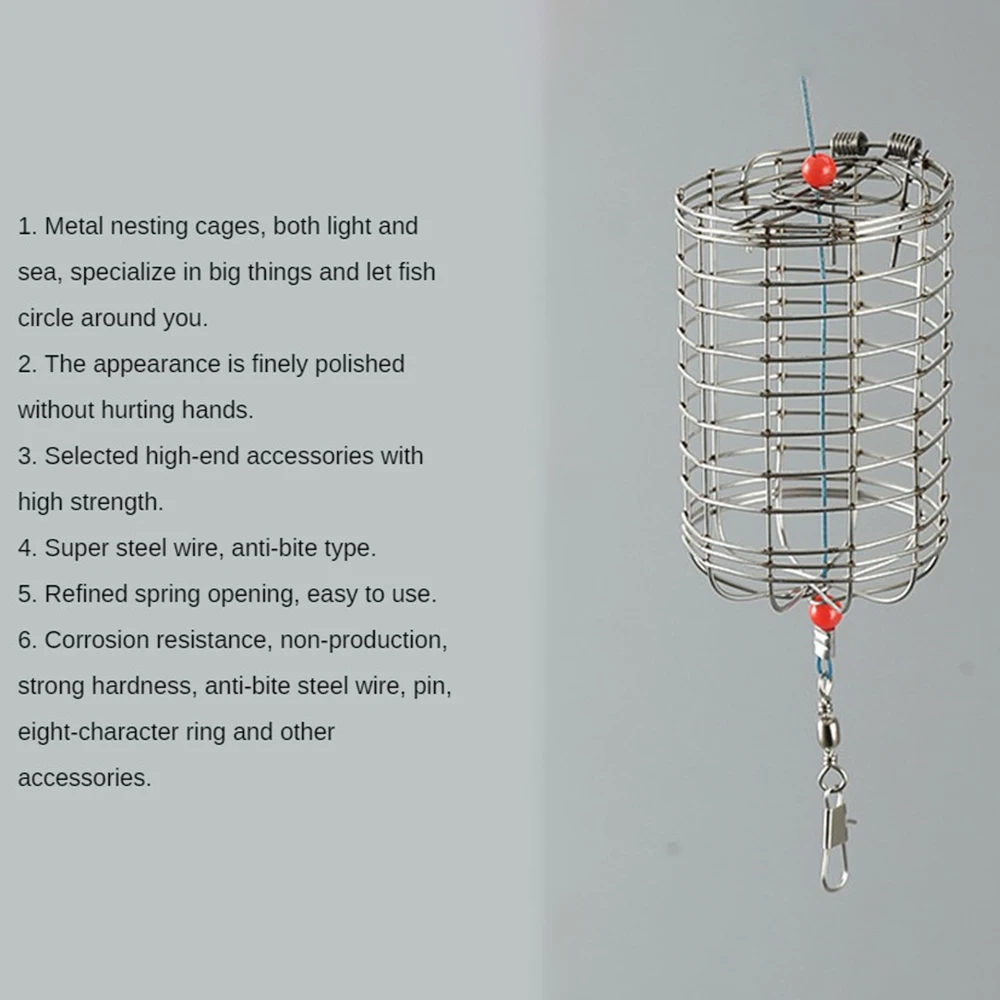 1. Metal nesting cages, both light and sea, specialize in big things and let fish circle around you.
2. The appearance is finely polished without hurting hands.
3. Selected high-end accessories with high strength.
4. Super steel wire, anti-bite type.
5. Refined spring opening, easy to use.
6. Corrosion resistance, non-production, strong hardness, anti-bite steel wire, pin, eight-character ring and other accessories.