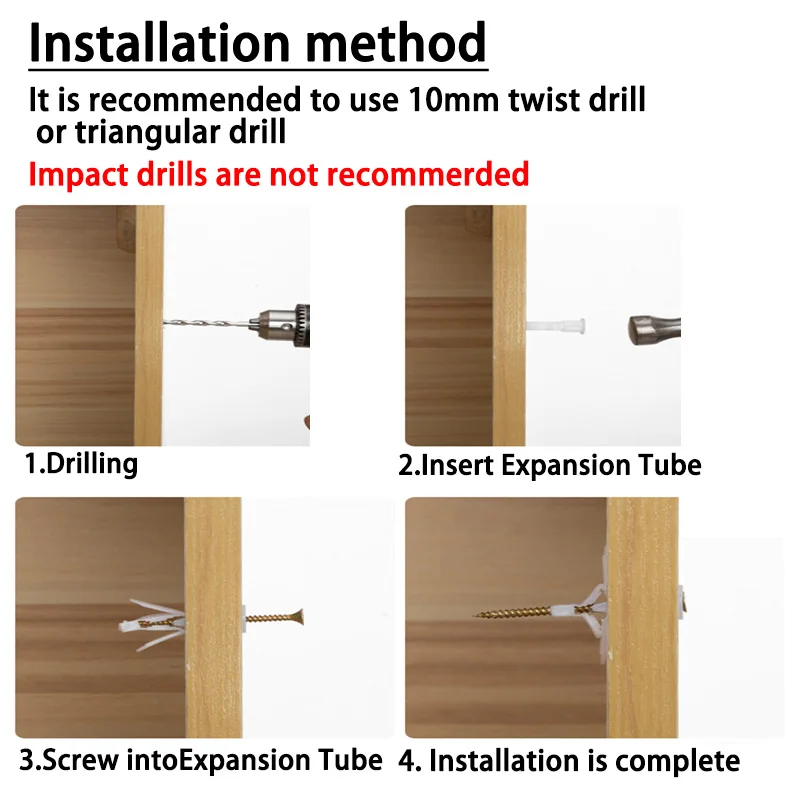 Installation method

It is recommended to use 10mm twist drill or triangular drill

Impact drills are not recommerded

1.Drilling

2.Insert Expansion Tube

3.Screw intoExpansion Tube

4. Installation is complete