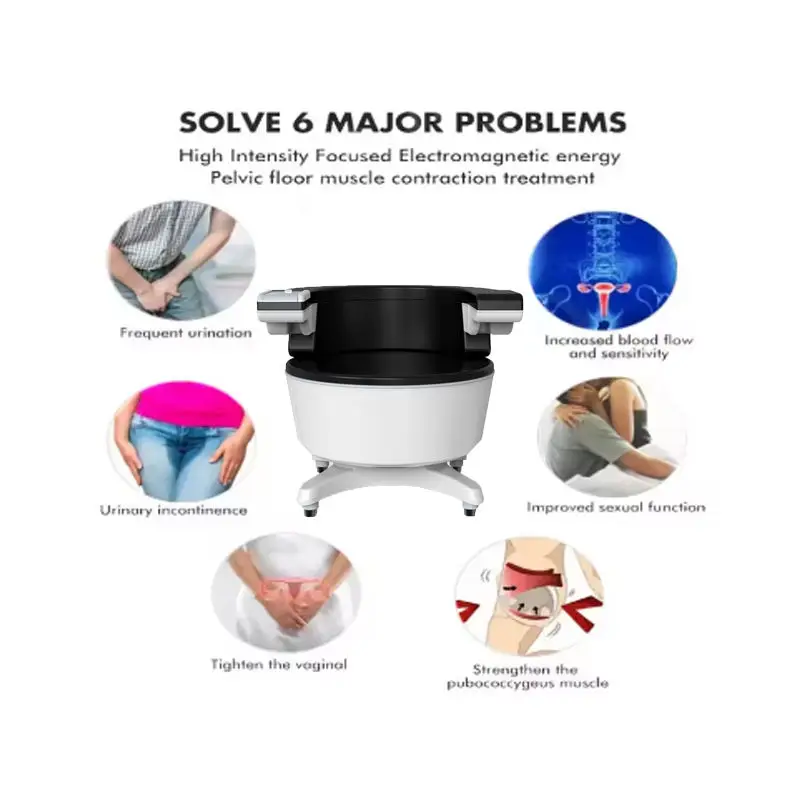 SOLVE 6 MAJOR PROBLEMS
High Intensity Focused Electromagnetic energy
Pelvic floor muscle contraction treatment

Frequent urination

Increased blood flow and sensitivity

Urinary incontinence

Improved sexual function

Tighten the vaginal

Strengthen the pubococcygeus muscle