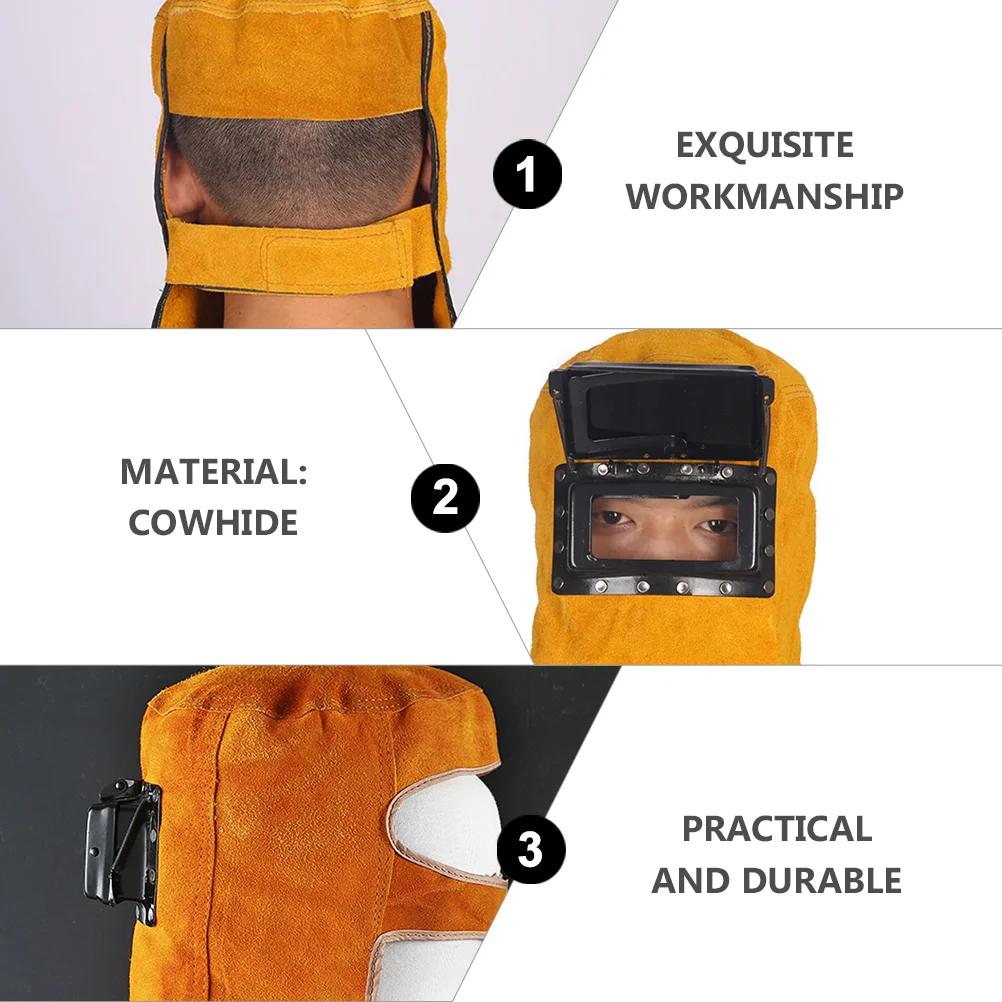 1

EXQUISITE WORKMANSHIP

MATERIAL: COWHIDE

2

3

PRACTICAL AND DURABLE