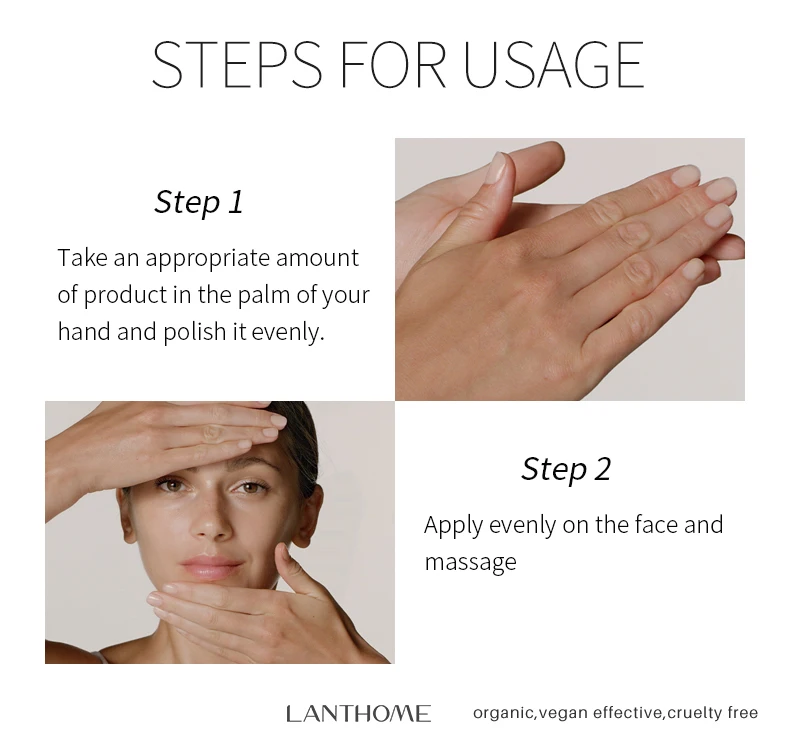 STEPS FOR USAGE

Step 1

Take an appropriate amount of product in the palm of your hand and polish it evenly.

Step 2

Apply evenly on the face and massage

LANTHOME

organic,vegan effective,cruelty free