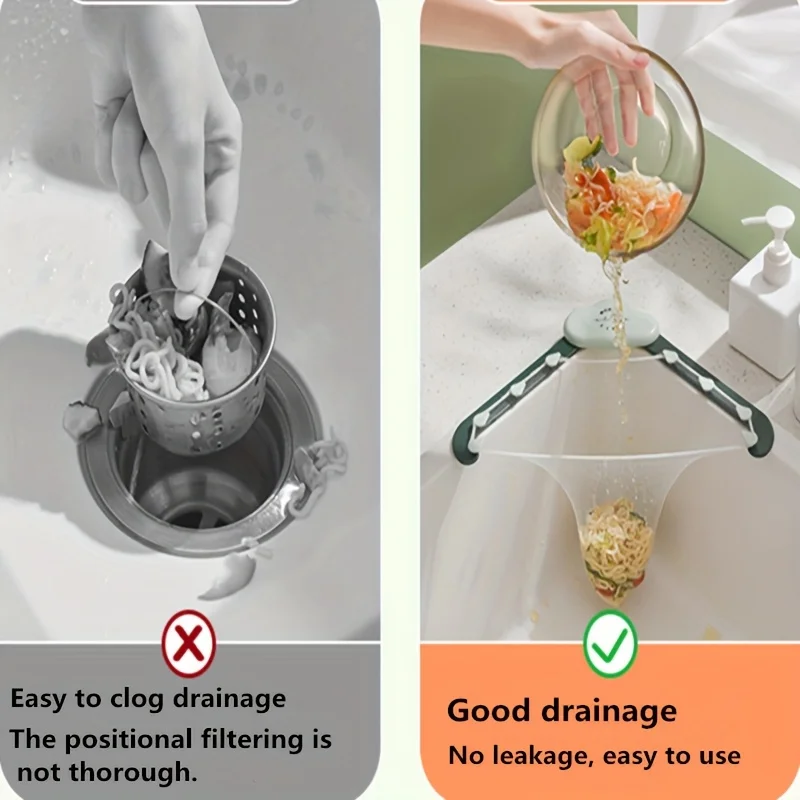 Easy to clog drainage
The positional filtering is not thorough.

Good drainage
No leakage, easy to use