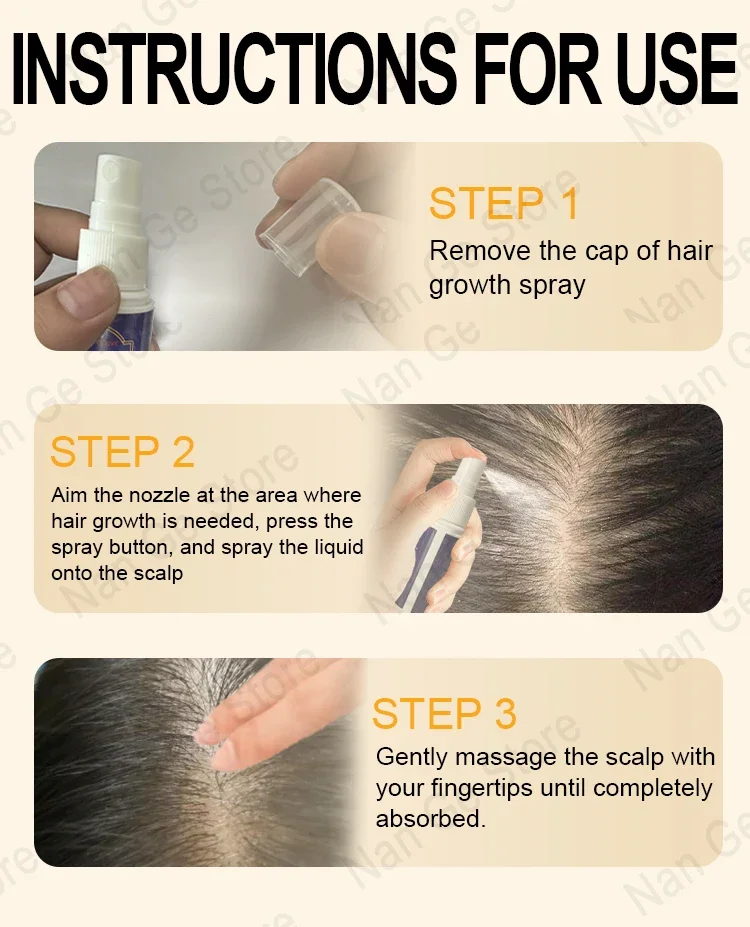 INSTRUCTIONS FOR USE

STEP 1
Remove the cap of hair growth spray

STEP 2
Aim the nozzle at the area where hair growth is needed, press the spray button, and spray the liquid onto the scalp

STEP 3
Gently massage the scalp with your fingertips until completely absorbed.

Nan Ge Store