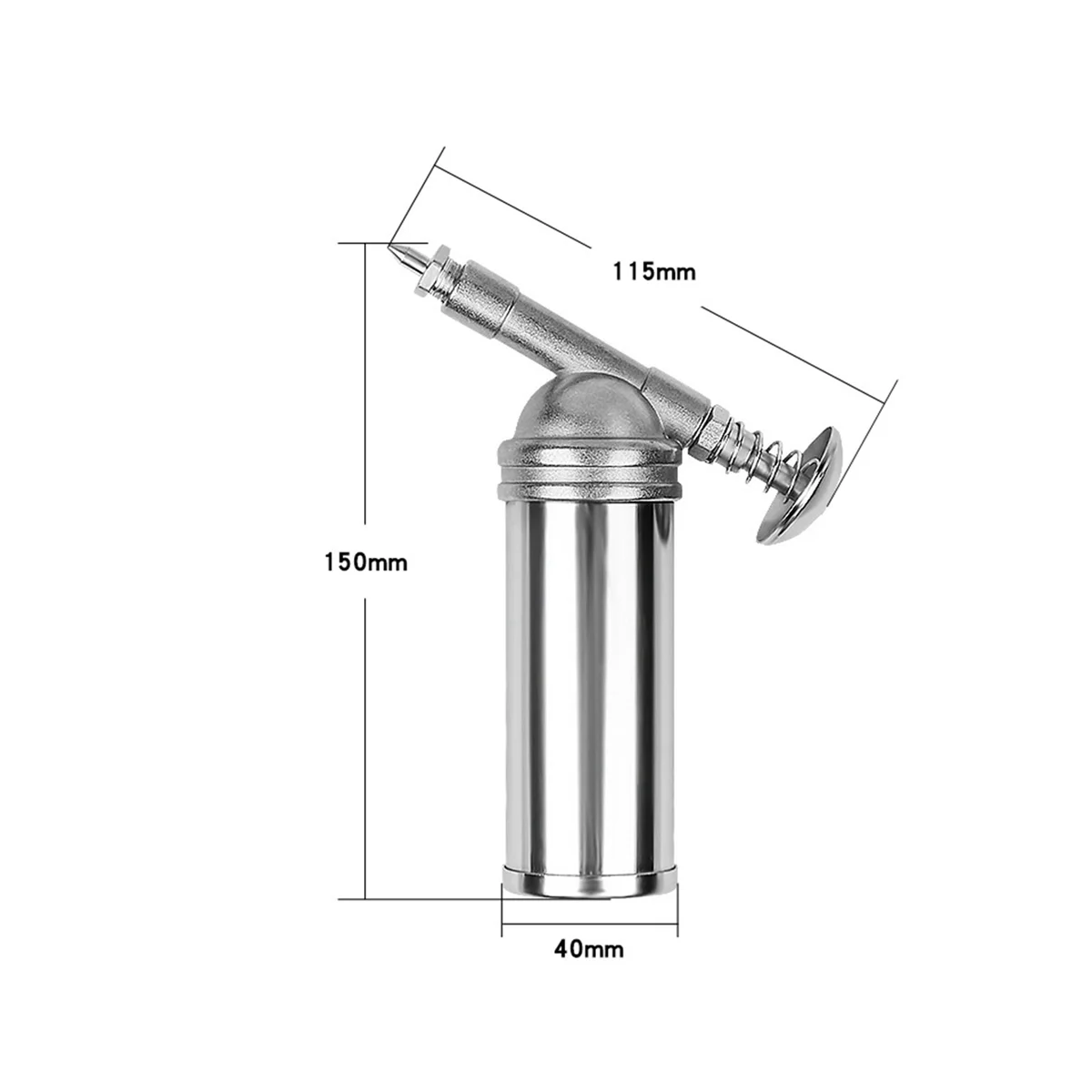 115mm

150mm

40mm