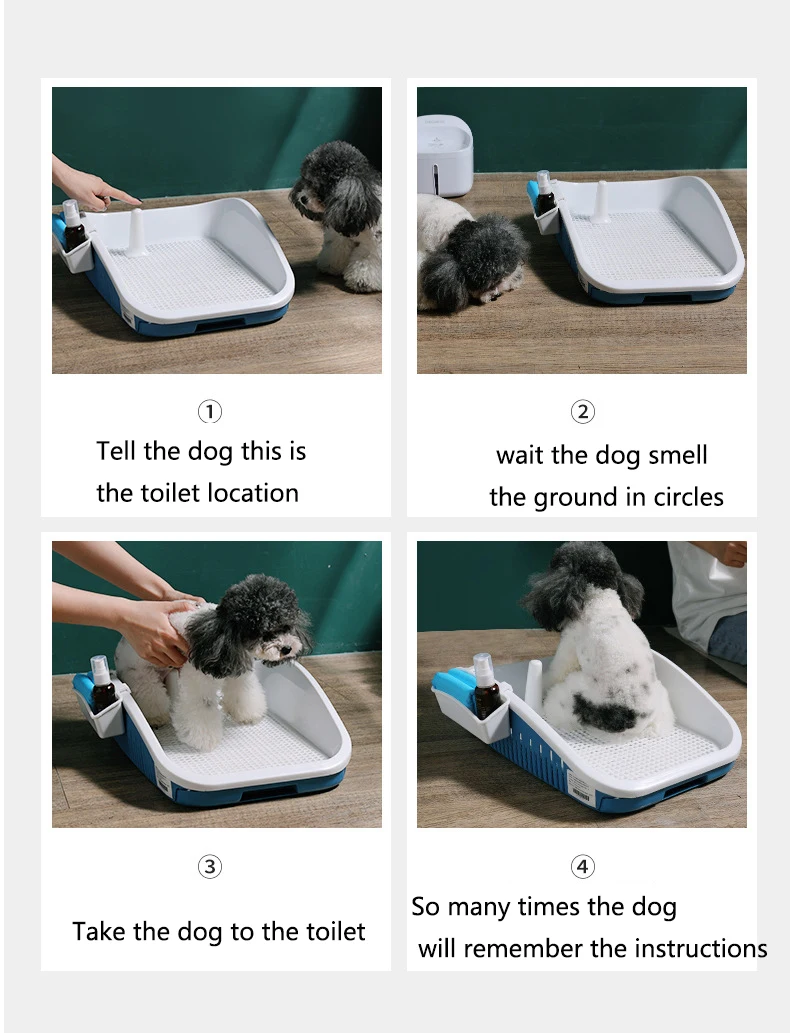 ①
Tell the dog this is the toilet location

②
wait the dog smell the ground in circles

③
Take the dog to the toilet

④
So many times the dog will remember the instructions