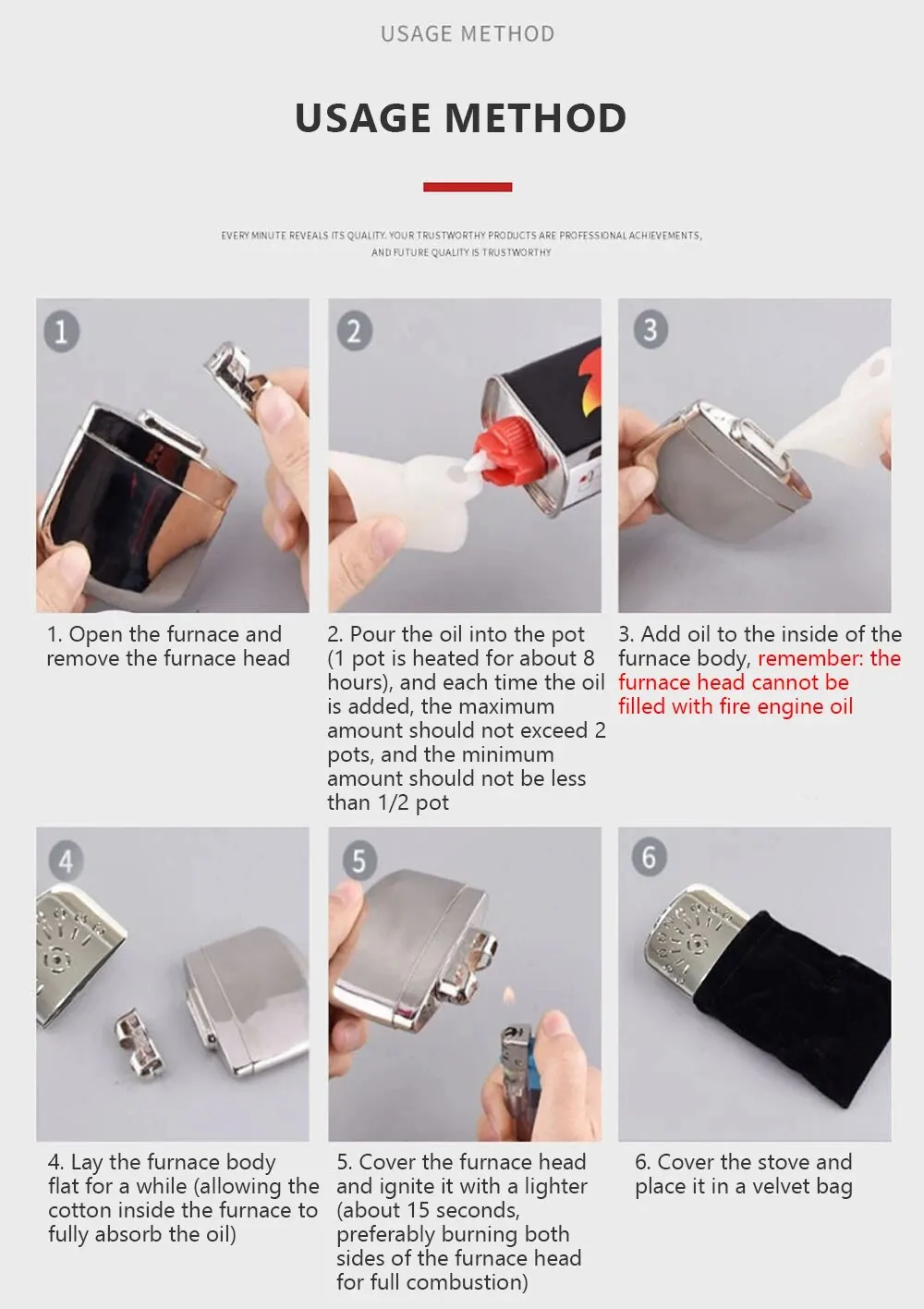 USAGE METHOD

USAGE METHOD

EVERY MINUTE REVEALS ITS QUALITY. YOUR TRUSTWORTHY PRODUCTS ARE PROFESSIONAL ACHIEVEMENTS, AND FUTURE QUALITY IS TRUSTWORTHY

1

1. Open the furnace and remove the furnace head

2

2. Pour the oil into the pot (1 pot is heated for about 8 hours), and each time the oil is added, the maximum amount should not exceed 2 pots, and the minimum amount should not be less than 1/2 pot

3

3. Add oil to the inside of the furnace body, remember: the furnace head cannot be filled with fire engine oil

4

4. Lay the furnace body flat for a while (allowing the cotton inside the furnace to fully absorb the oil)

5

5. Cover the furnace head and ignite it with a lighter (about 15 seconds, preferably burning both sides of the furnace head for full combustion)

6

6. Cover the stove and place it in a velvet bag